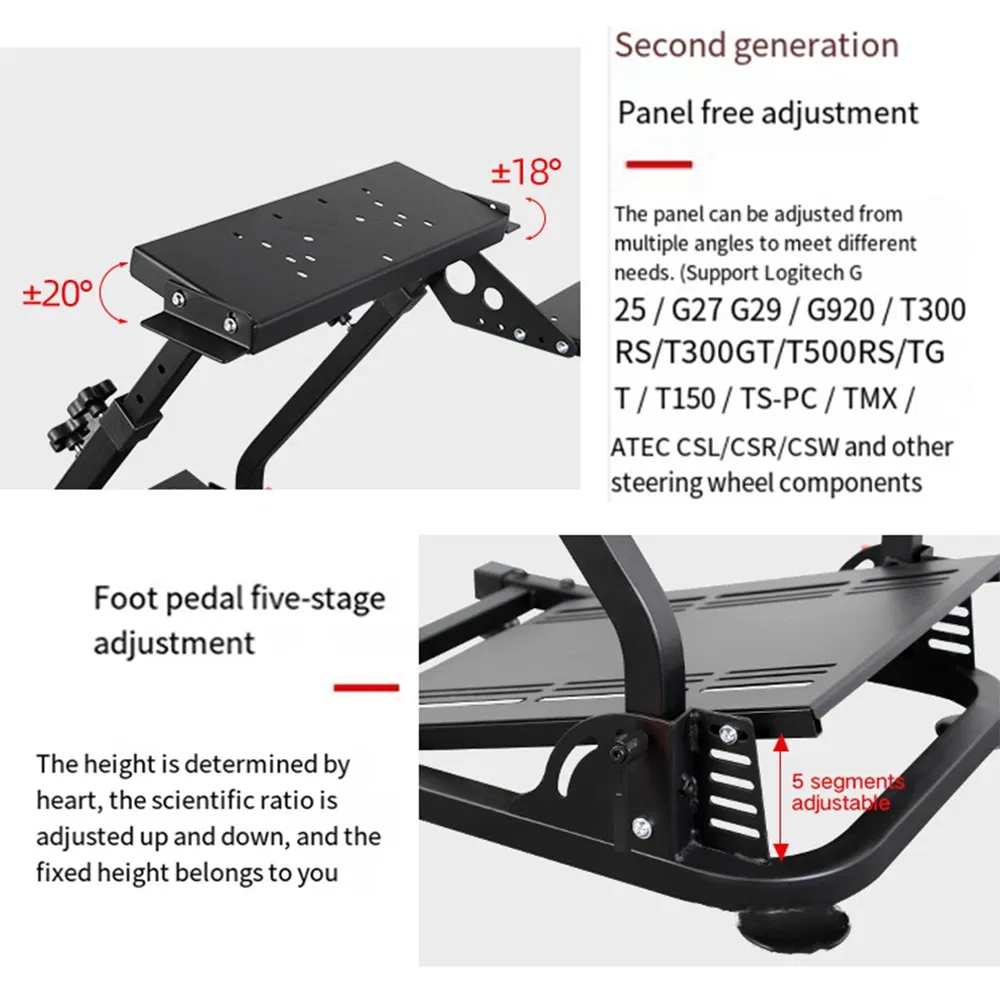 ±18°

±20°

Second generation

Panel free adjustment

The panel can be adjusted from multiple angles to meet different needs. (Support Logitech G 25 / G27 G29 / G920 / T300 RS/T300GT/T500RS/TG T / T150 / TS-PC / TMX / ATEC CSL/CSR/CSW and other steering wheel components

Foot pedal five-stage adjustment

The height is determined by heart, the scientific ratio is adjusted up and down, and the fixed height belongs to you

5 segments adjustable