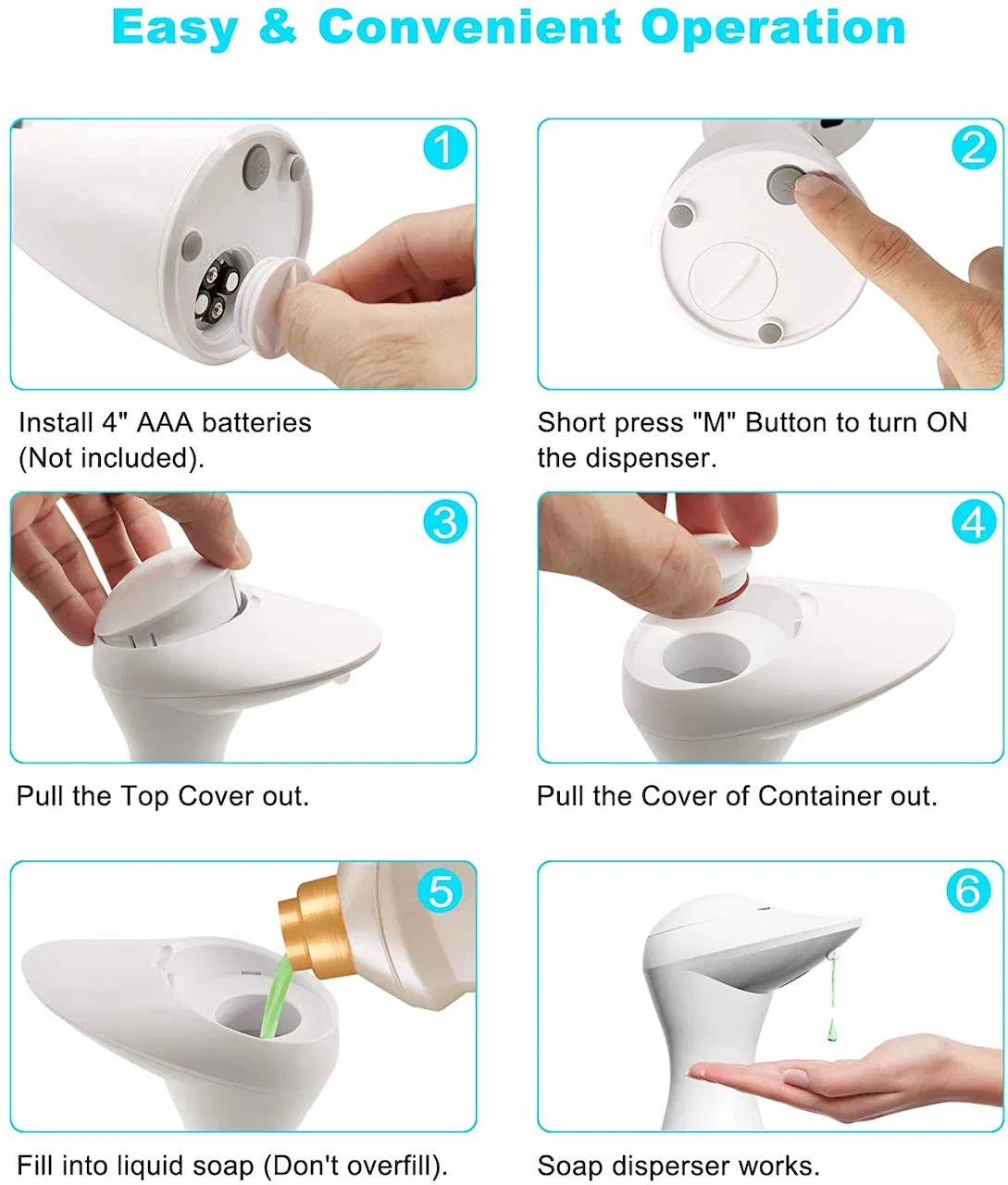 Easy & Convenient Operation

1

Install 4" AAA batteries (Not included).

2

Short press "M" Button to turn ON the dispenser.

3

Pull the Top Cover out.

4

Pull the Cover of Container out.

5

Fill into liquid soap (Don't overfill).

6

Soap disperser works.