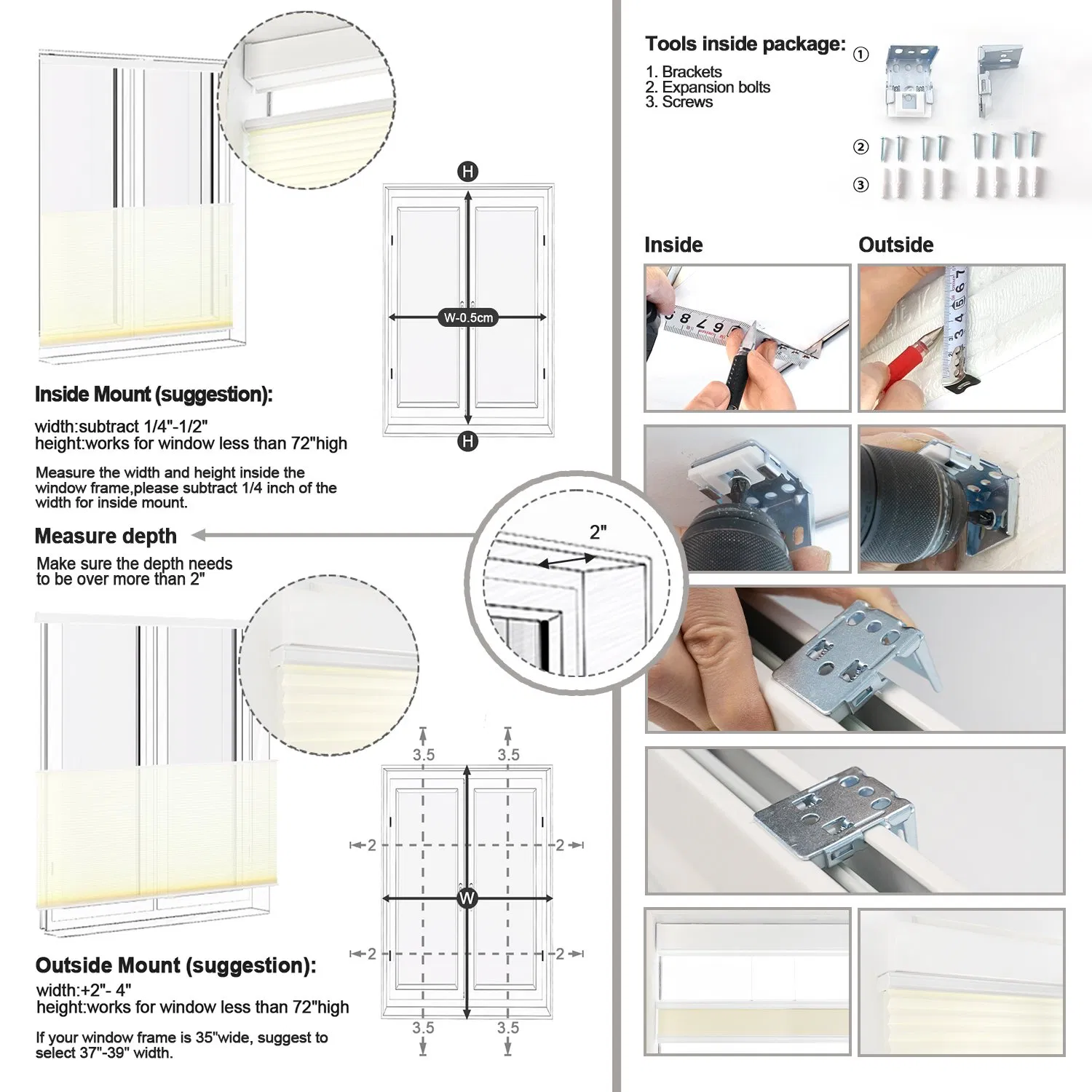 H

W-0.5cm

H

Inside Mount (suggestion):

width:subtract 1/4"-1/2"
height:works for window less than 72"high

Measure the width and height inside the window frame,please subtract 1/4 inch of the width for inside mount.

Measure depth

Make sure the depth needs to be over more than 2"

2"

3.5 3.5

2 2

W

2 2

3.5 3.5

Outside Mount (suggestion):

width:+2"- 4"
height:works for window less than 72"high

If your window frame is 35"wide, suggest to select 37"-39" width.

Tools inside package:

1. Brackets
2. Expansion bolts
3. Screws

①
②
③

Inside

Outside