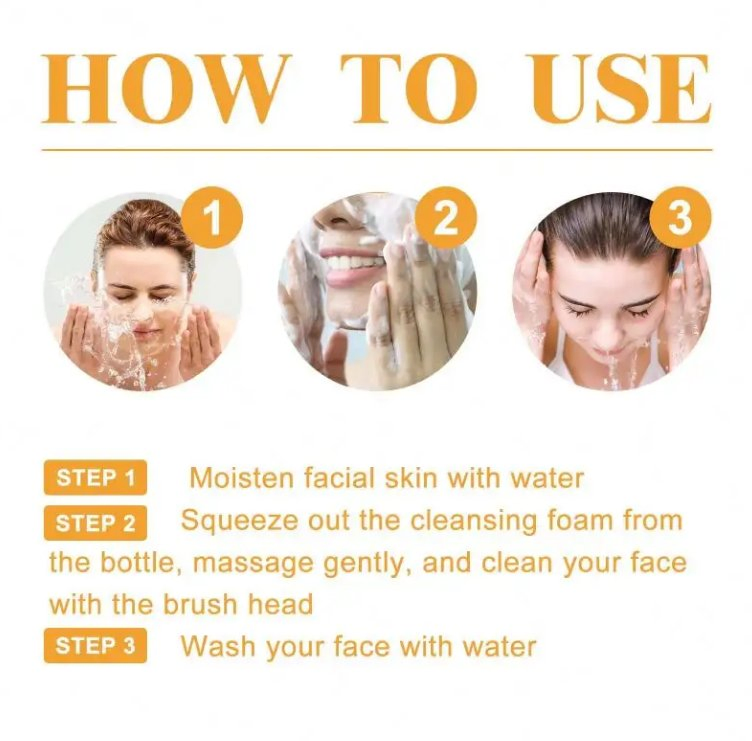 HOW TO USE

1

2

3

STEP 1 Moisten facial skin with water
STEP 2 Squeeze out the cleansing foam from the bottle, massage gently, and clean your face with the brush head
STEP 3 Wash your face with water