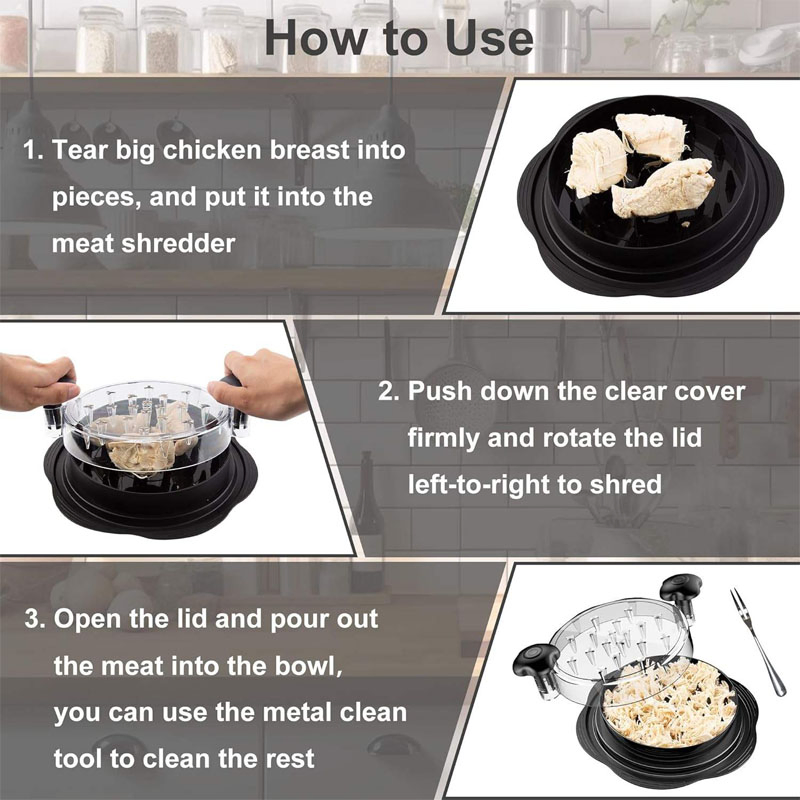 How to Use

1. Tear big chicken breast into pieces, and put it into the meat shredder

2. Push down the clear cover firmly and rotate the lid left-to-right to shred

3. Open the lid and pour out the meat into the bowl, you can use the metal clean tool to clean the rest