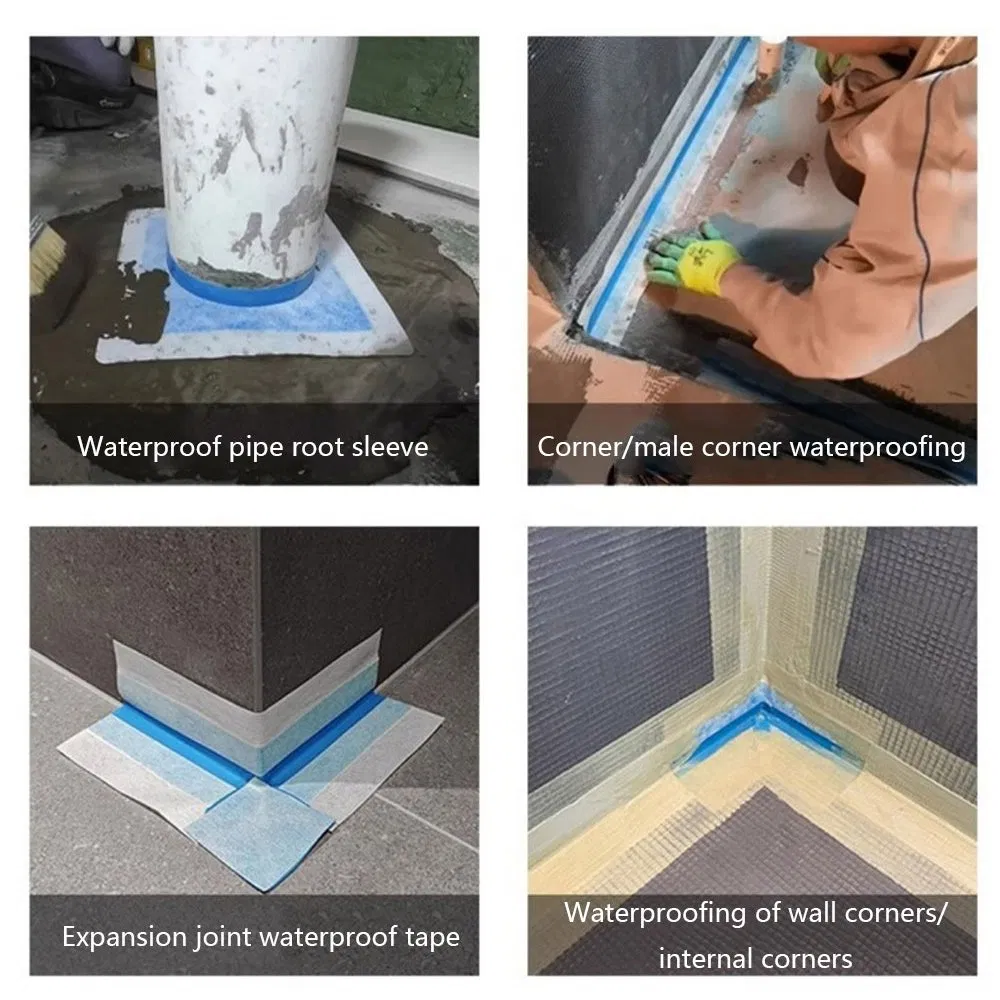 Waterproof pipe root sleeve

Corner/male corner waterproofing

Expansion joint waterproof tape

Waterproofing of wall corners/ internal corners