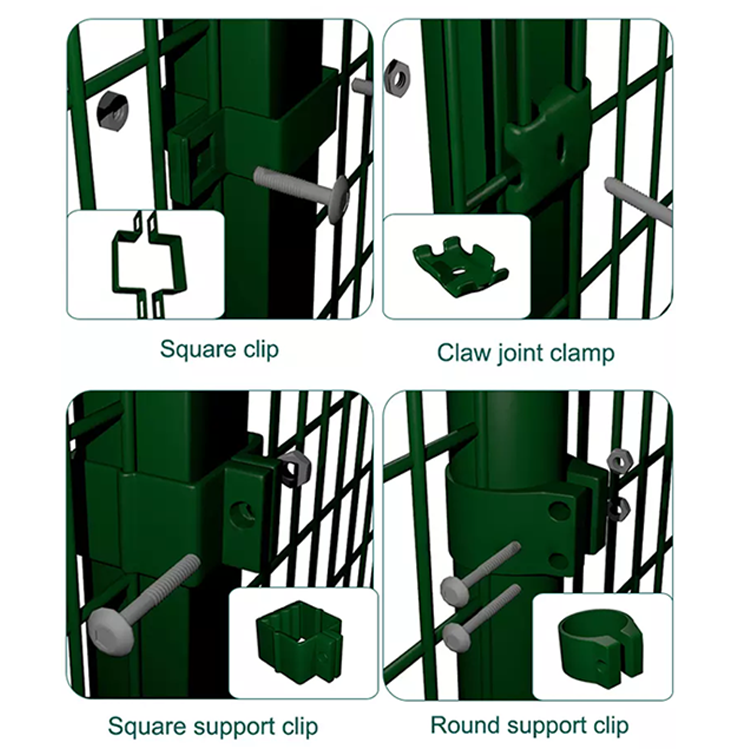 Square clip

Claw joint clamp

Square support clip

Round support clip