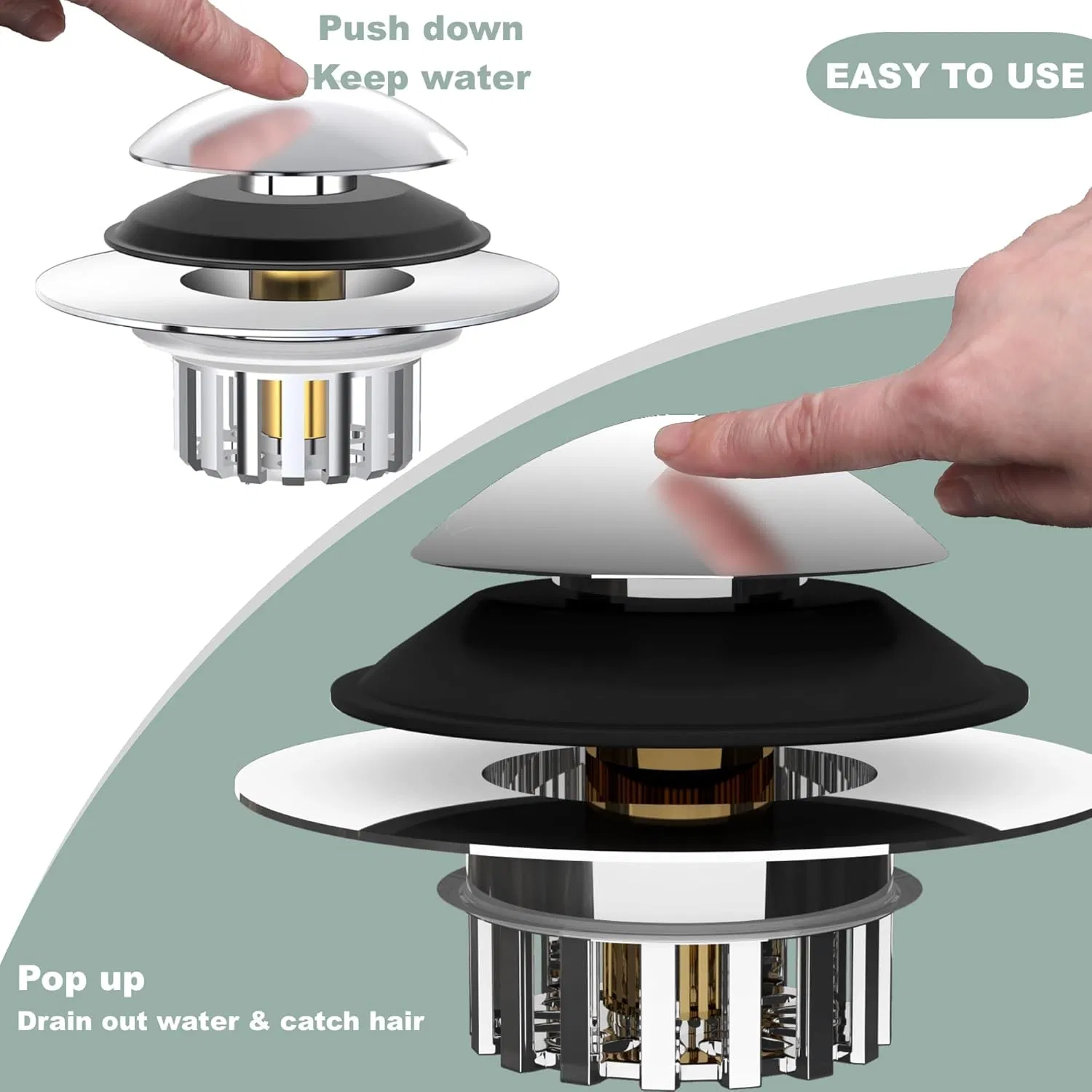 Push down
Keep water

EASY TO USE

Pop up
Drain out water & catch hair