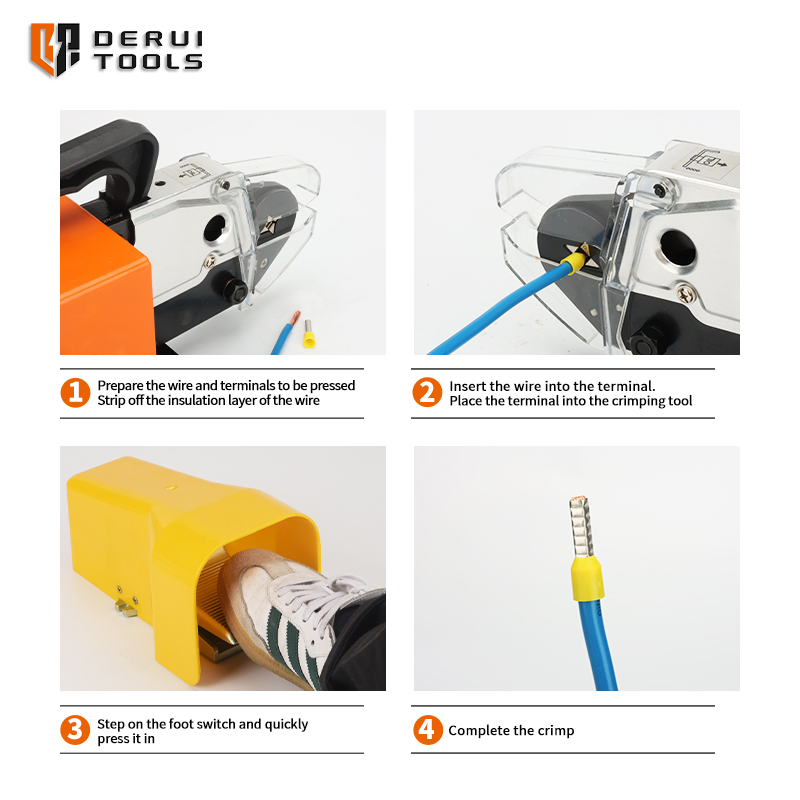 DERUI TOOLS

1 Prepare the wire and terminals to be pressed
Strip off the insulation layer of the wire

2 Insert the wire into the terminal.
Place the terminal into the crimping tool

3 Step on the foot switch and quickly press it in

4 Complete the crimp