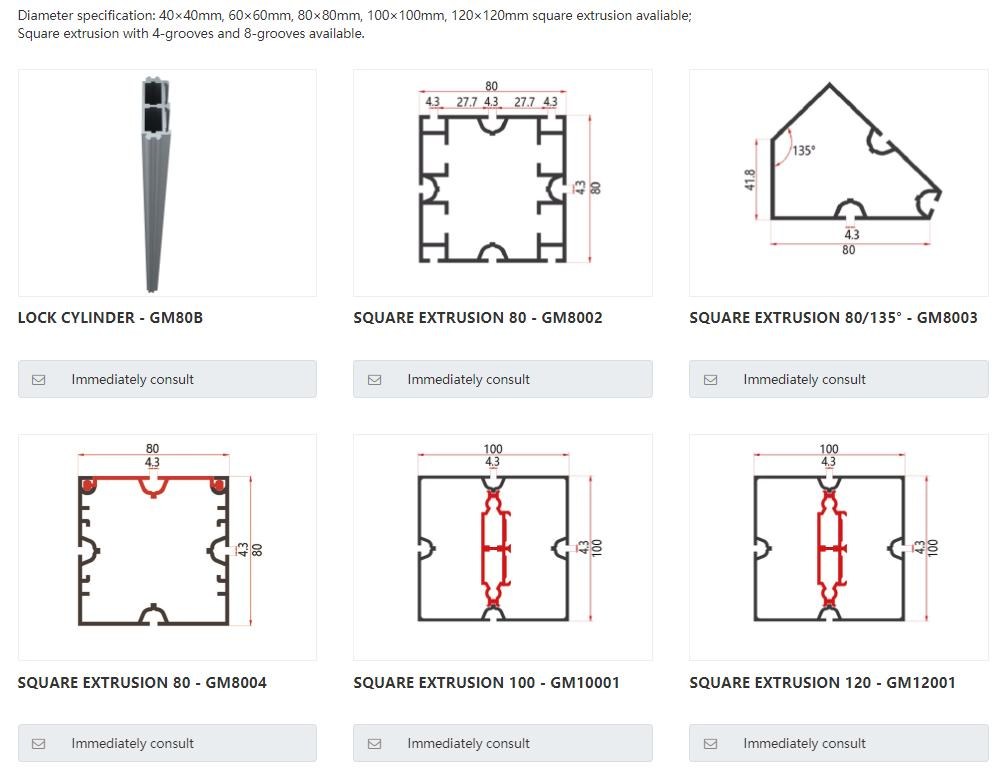 Diameter specification: 40×40mm, 60×60mm, 80×80mm, 100×100mm, 120×120mm square extrusion avaliable;
Square extrusion with 4-grooves and 8-grooves available.

LOCK CYLINDER - GM80B

Immediately consult

80
4.3 27.7 4.3 27.7 4.3
4.3
80

SQUARE EXTRUSION 80 - GM8002

Immediately consult

135°
41.8
4.3
80

SQUARE EXTRUSION 80/135° - GM8003

Immediately consult

80
4.3
4.3
80

SQUARE EXTRUSION 80 - GM8004

Immediately consult

100
4.3
4.3
100

SQUARE EXTRUSION 100 - GM10001

Immediately consult

100
4.3
4.3
100

SQUARE EXTRUSION 120 - GM12001

Immediately consult