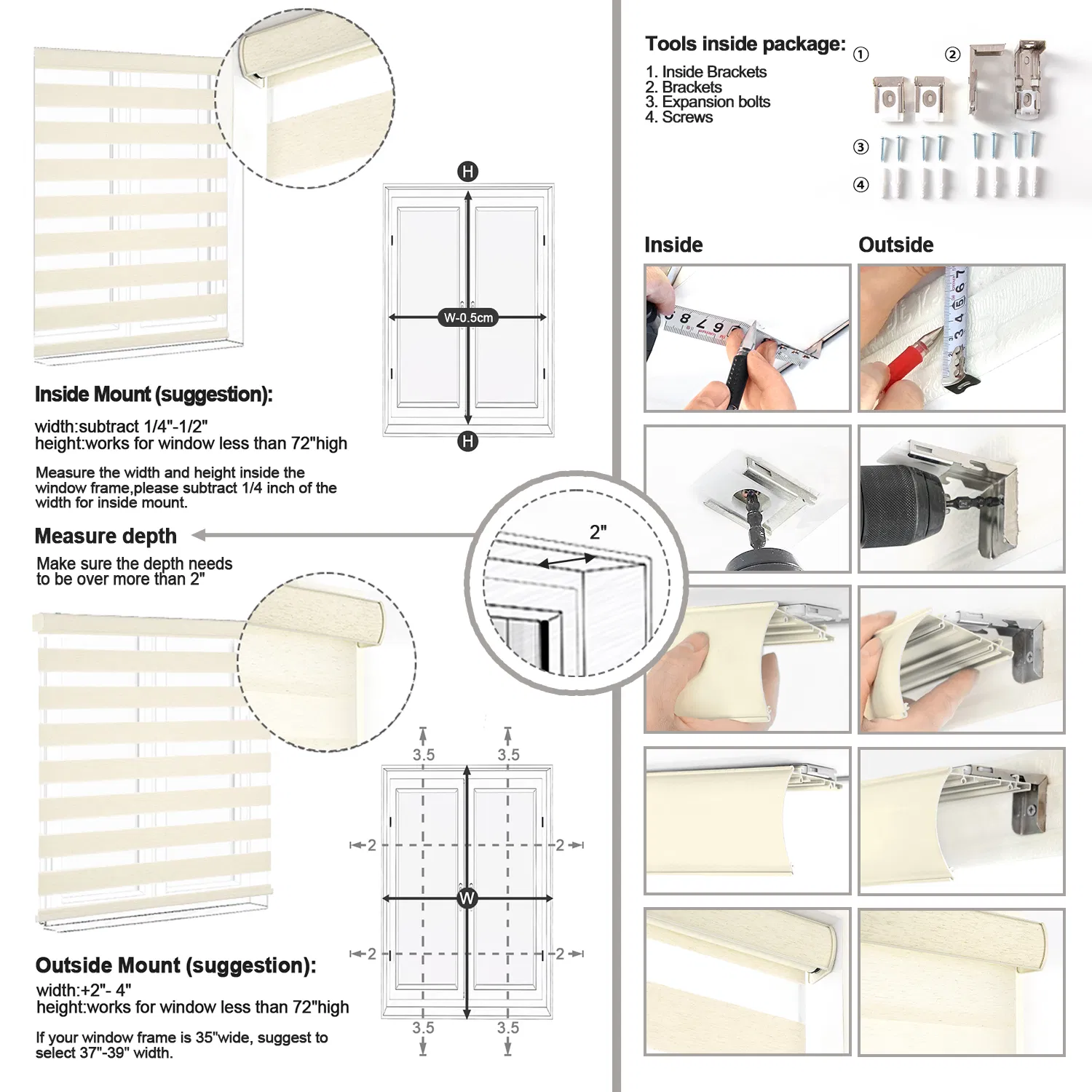 H

W-0.5cm

H

Inside Mount (suggestion):

width:subtract 1/4"-1/2"
height:works for window less than 72"high

Measure the width and height inside the window frame,please subtract 1/4 inch of the width for inside mount.

Measure depth

Make sure the depth needs to be over more than 2"

2"

3.5 3.5

2 2

W

2 2

3.5 3.5

Outside Mount (suggestion):

width:+2"- 4"
height:works for window less than 72"high

If your window frame is 35"wide, suggest to select 37"-39" width.

Tools inside package:

1. Inside Brackets
2. Brackets
3. Expansion bolts
4. Screws

①
②
③
④

Inside

Outside