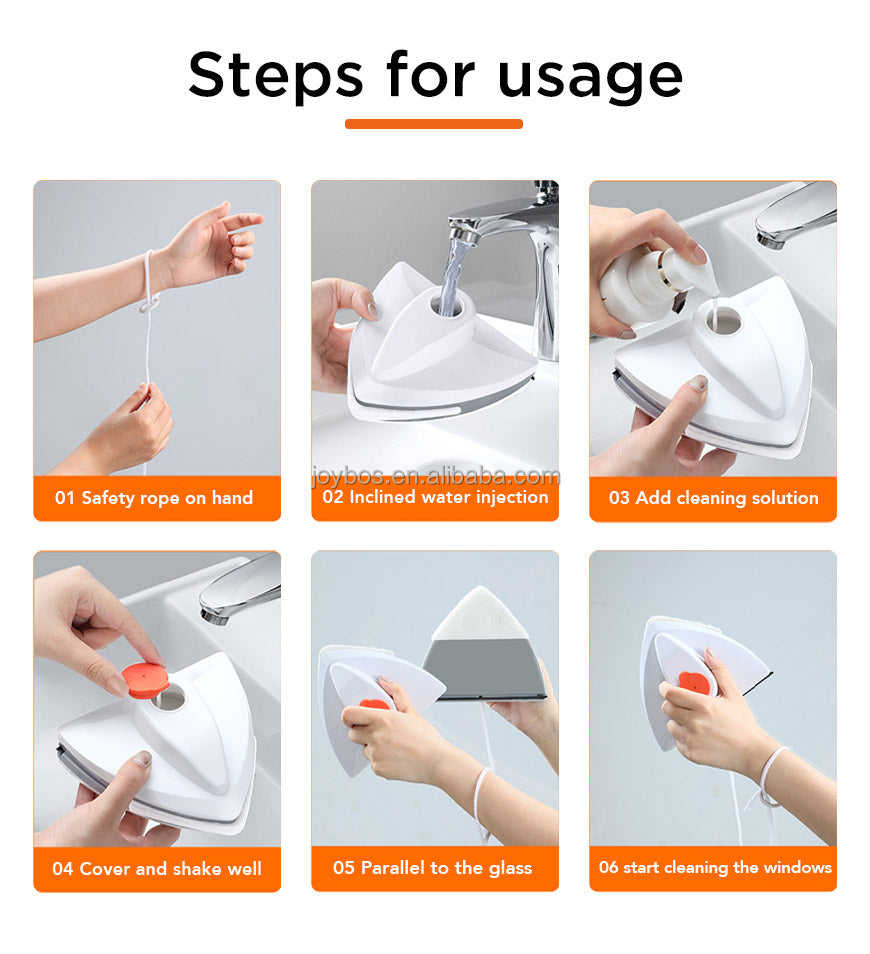 Steps for usage

01 Safety rope on hand

joybos.en.alibaba.com

02 Inclined water injection

03 Add cleaning solution

04 Cover and shake well

05 Parallel to the glass

06 start cleaning the windows