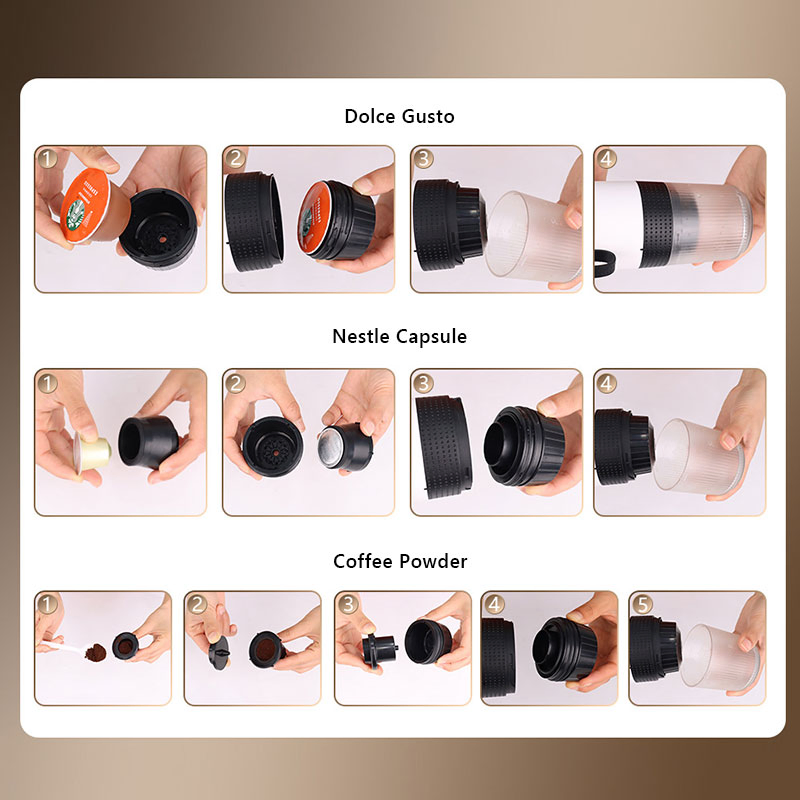 Dolce Gusto

1

2

3

4

Nestle Capsule

1

2

3

4

Coffee Powder

1

2

3

4

5