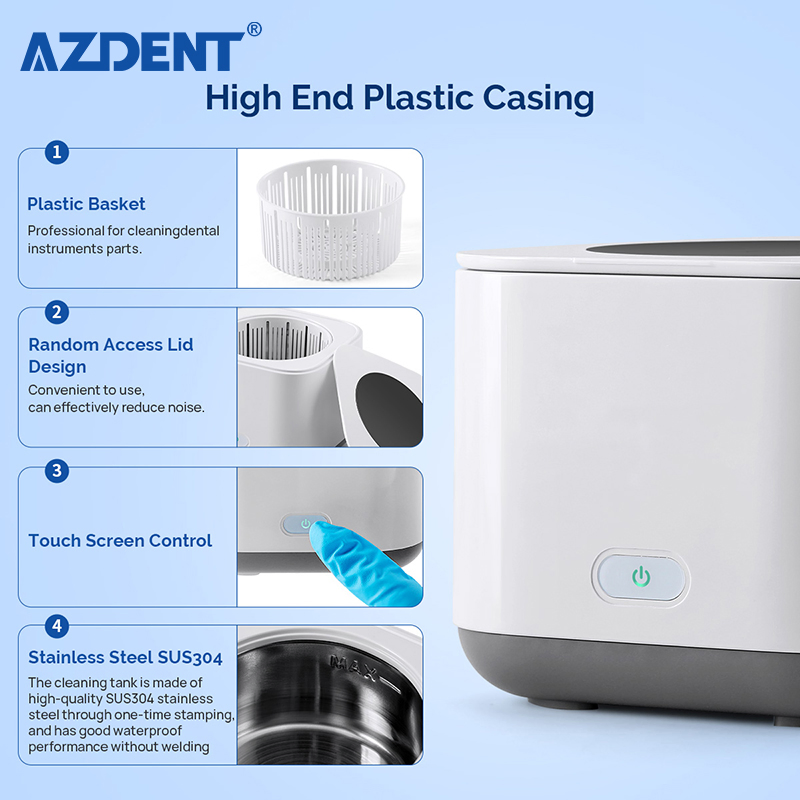 AZDENT®

High End Plastic Casing

1

Plastic Basket

Professional for cleaningdental instruments parts.

2

Random Access Lid Design

Convenient to use, can effectively reduce noise.

3

Touch Screen Control

4

Stainless Steel SUS304

The cleaning tank is made of high-quality SUS304 stainless steel through one-time stamping, and has good waterproof performance without welding

MAX