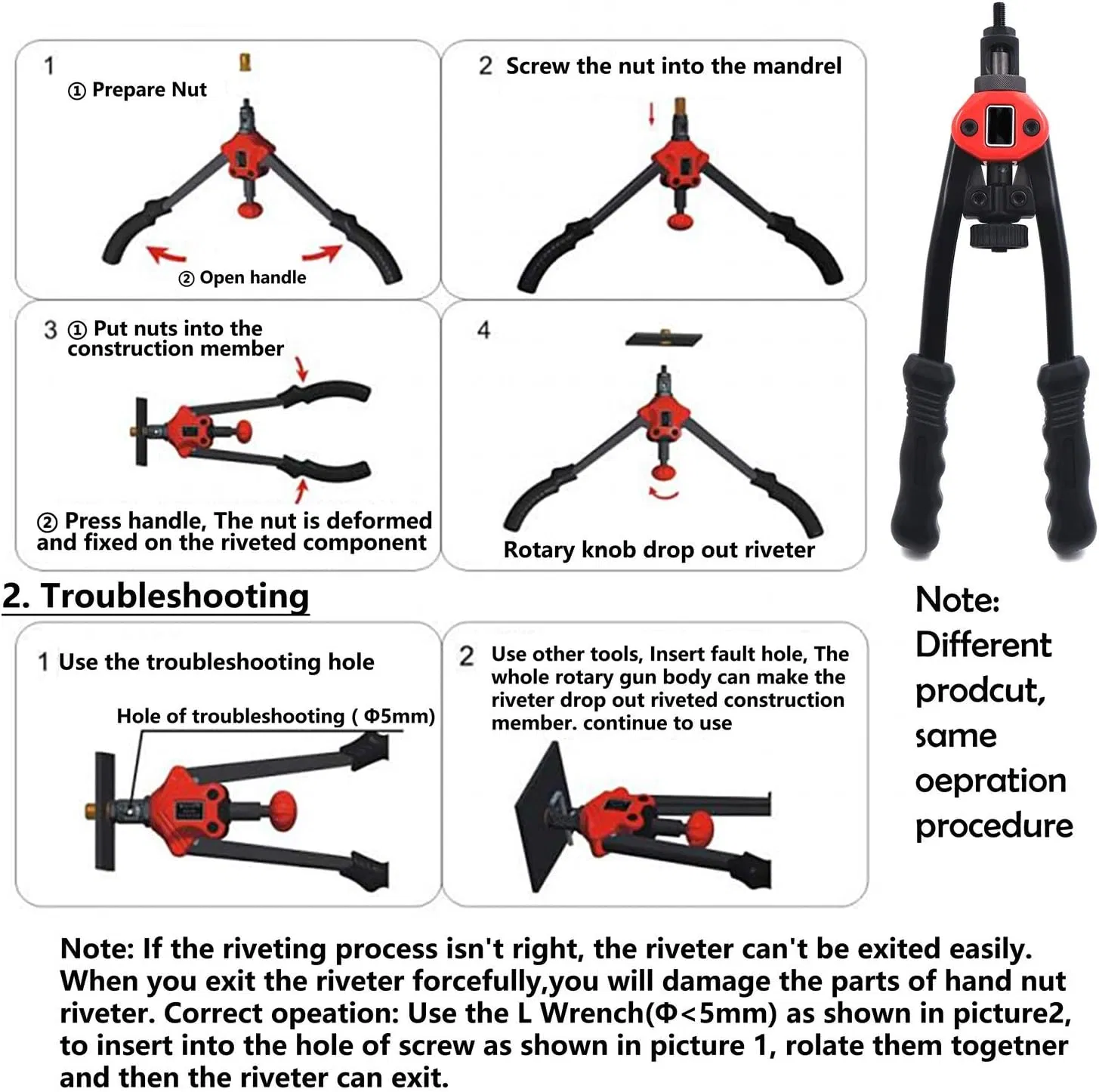 1
① Prepare Nut
② Open handle

2 Screw the nut into the mandrel

3 ① Put nuts into the construction member
② Press handle, The nut is deformed and fixed on the riveted component

4
Rotary knob drop out riveter

2. Troubleshooting

1 Use the troubleshooting hole
Hole of troubleshooting ( Φ5mm)

2 Use other tools, Insert fault hole, The whole rotary gun body can make the riveter drop out riveted construction member. continue to use

Note: Different prodcut, same oepration procedure

Note: If the riveting process isn't right, the riveter can't be exited easily. When you exit the riveter forcefully,you will damage the parts of hand nut riveter. Correct opeation: Use the L Wrench(Φ<5mm) as shown in picture2, to insert into the hole of screw as shown in picture 1, rolate them togetner and then the riveter can exit.