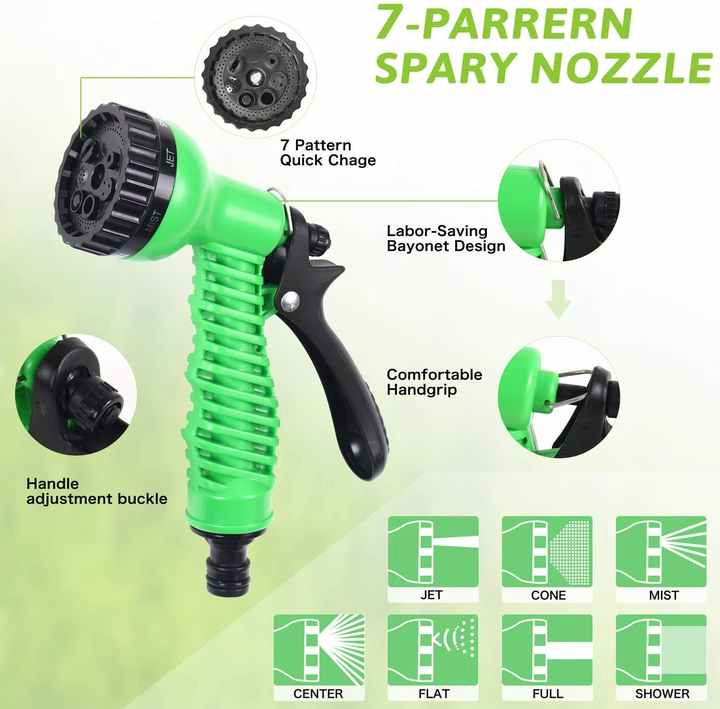 7-PARRERN SPARY NOZZLE

7 Pattern Quick Chage

JET

MIST

Labor-Saving Bayonet Design

Comfortable Handgrip

Handle adjustment buckle

JET

CONE

MIST

CENTER

FLAT

FULL

SHOWER