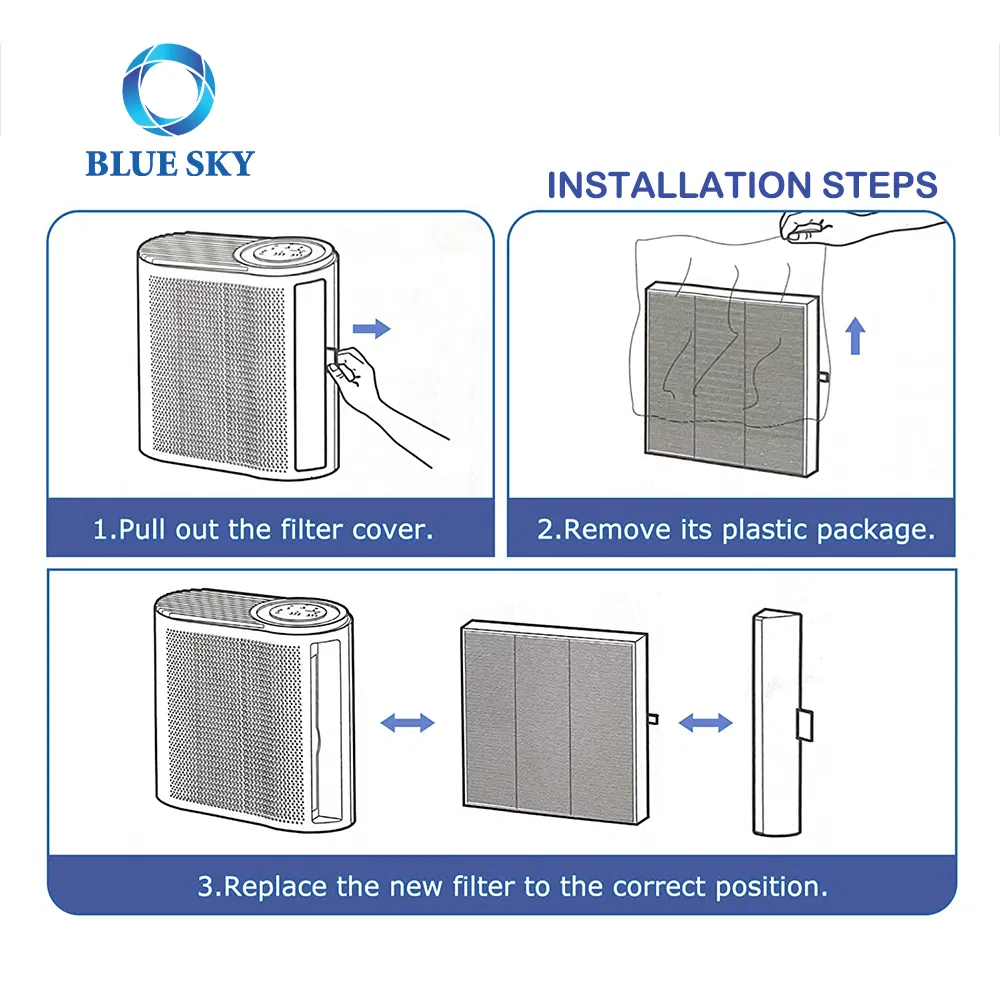 BLUE SKY

INSTALLATION STEPS

1.Pull out the filter cover.

2.Remove its plastic package.

3.Replace the new filter to the correct position.