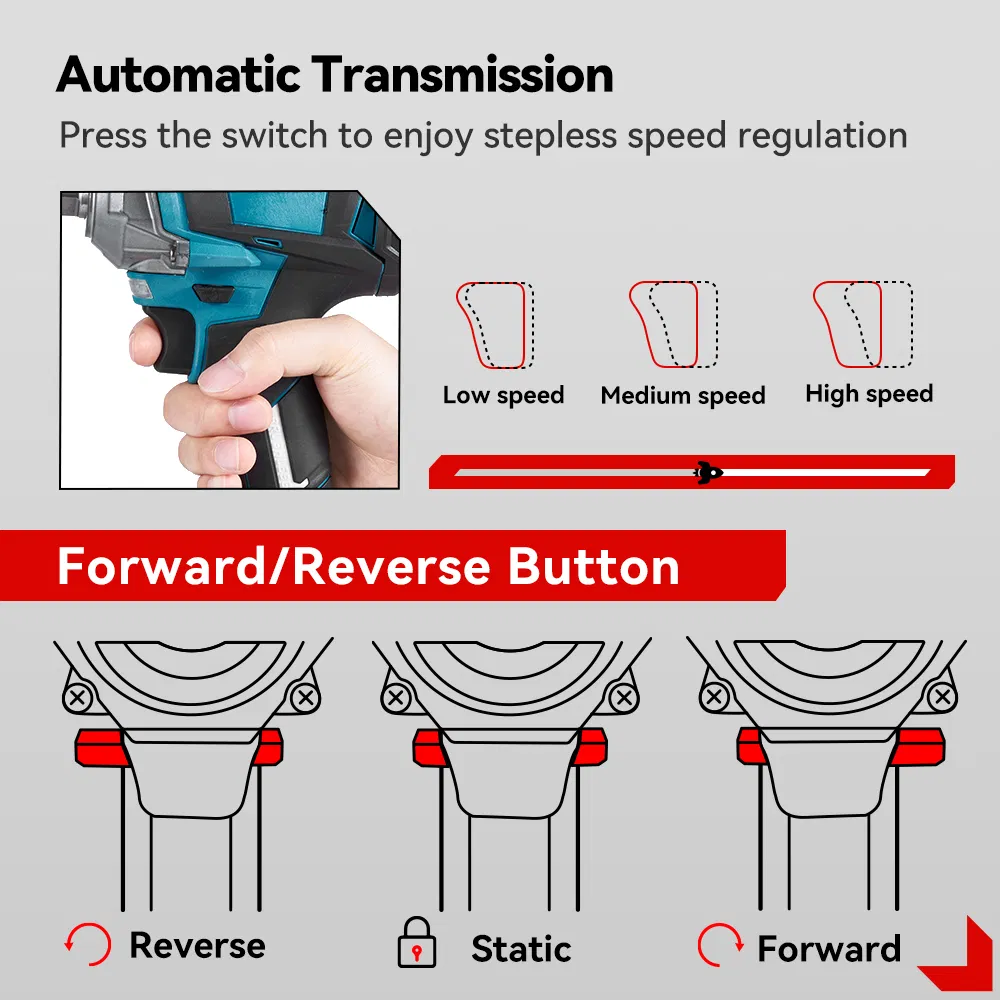 Automatic Transmission
Press the switch to enjoy stepless speed regulation

Low speed
Medium speed
High speed

Forward/Reverse Button

Reverse
Static
Forward