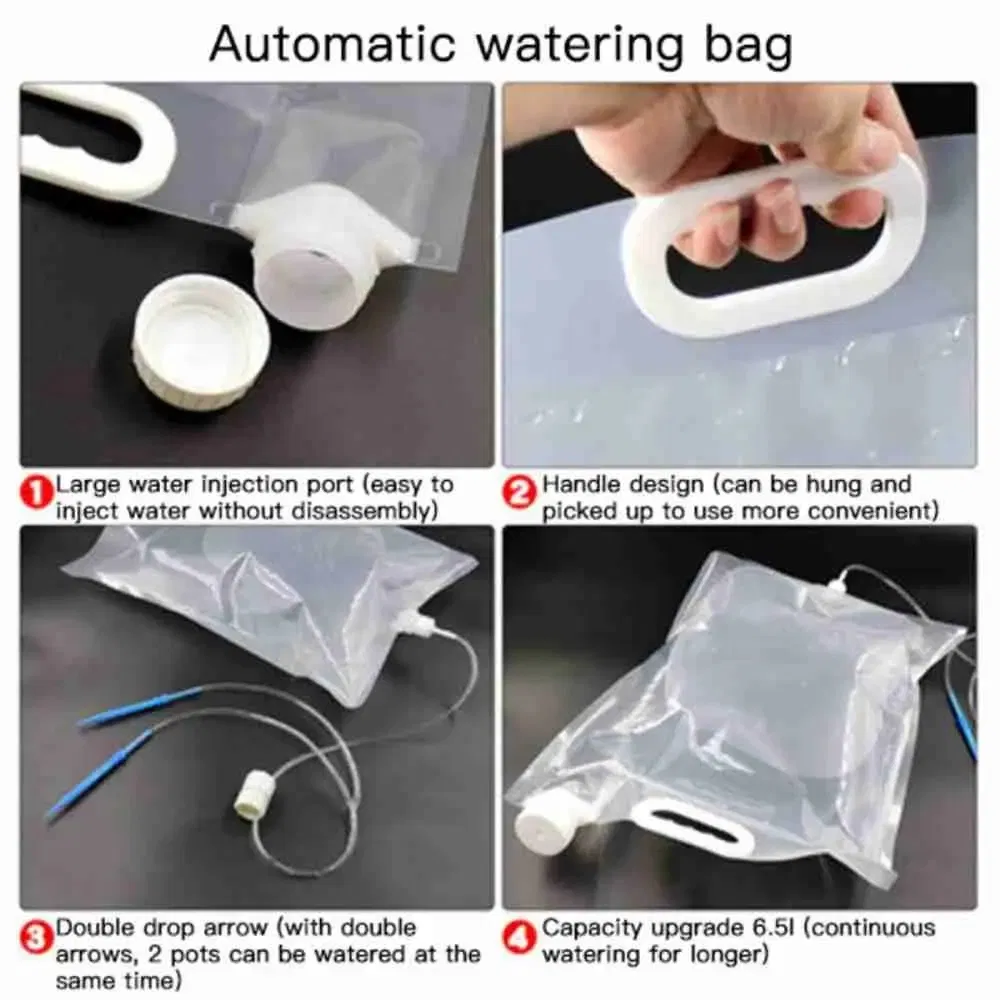 Automatic watering bag

1 Large water injection port (easy to inject water without disassembly)

2 Handle design (can be hung and picked up to use more convenient)

3 Double drop arrow (with double arrows, 2 pots can be watered at the same time)

4 Capacity upgrade 6.5l (continuous watering for longer)