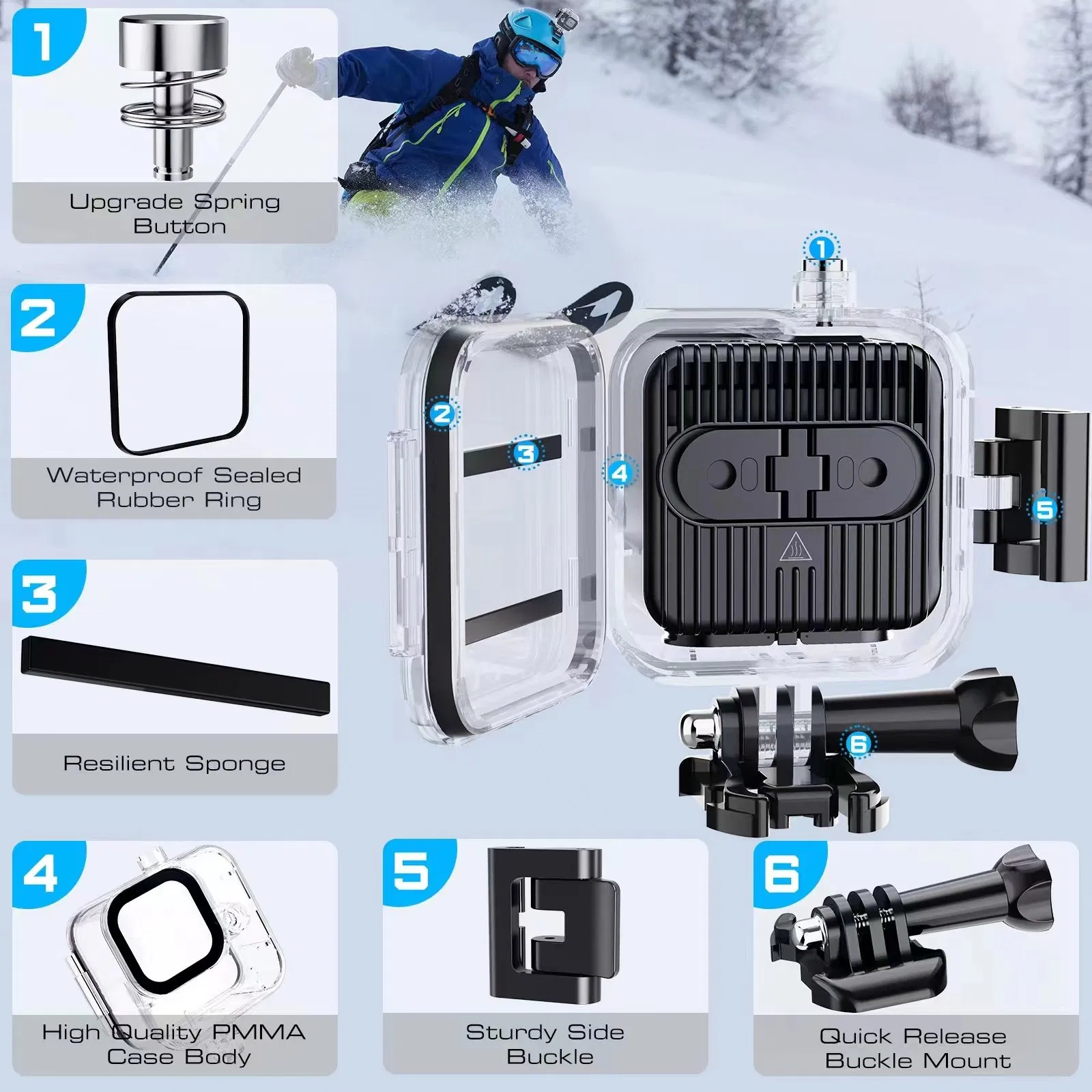 1
Upgrade Spring Button

2
Waterproof Sealed Rubber Ring

3
Resilient Sponge

1
2
3
4
5
6

4
High Quality PMMA Case Body

5
Sturdy Side Buckle

6
Quick Release Buckle Mount