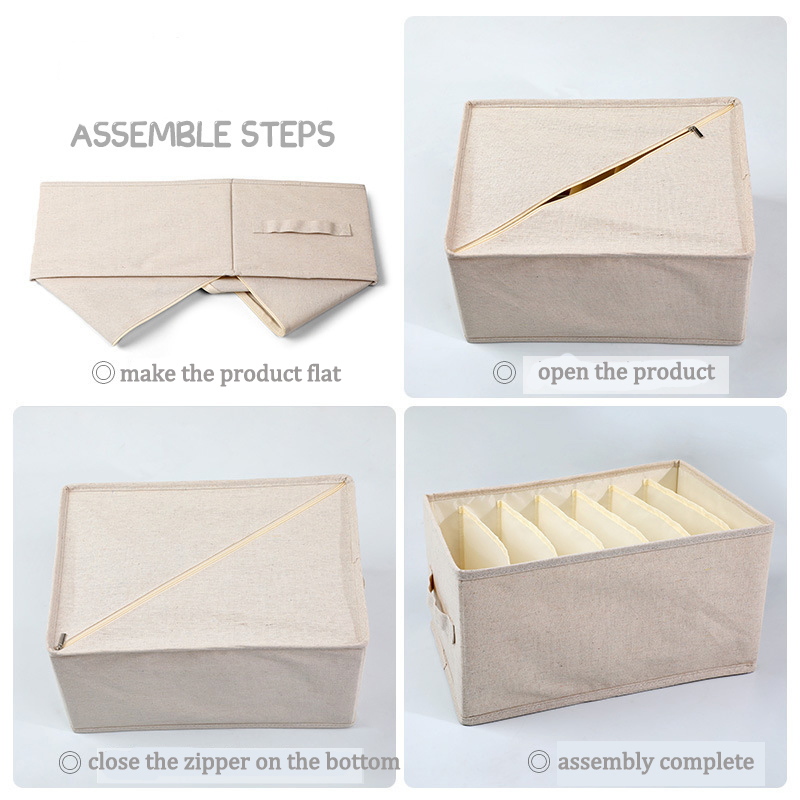 ASSEMBLE STEPS

◎ make the product flat

◎ open the product

◎ close the zipper on the bottom

◎ assembly complete