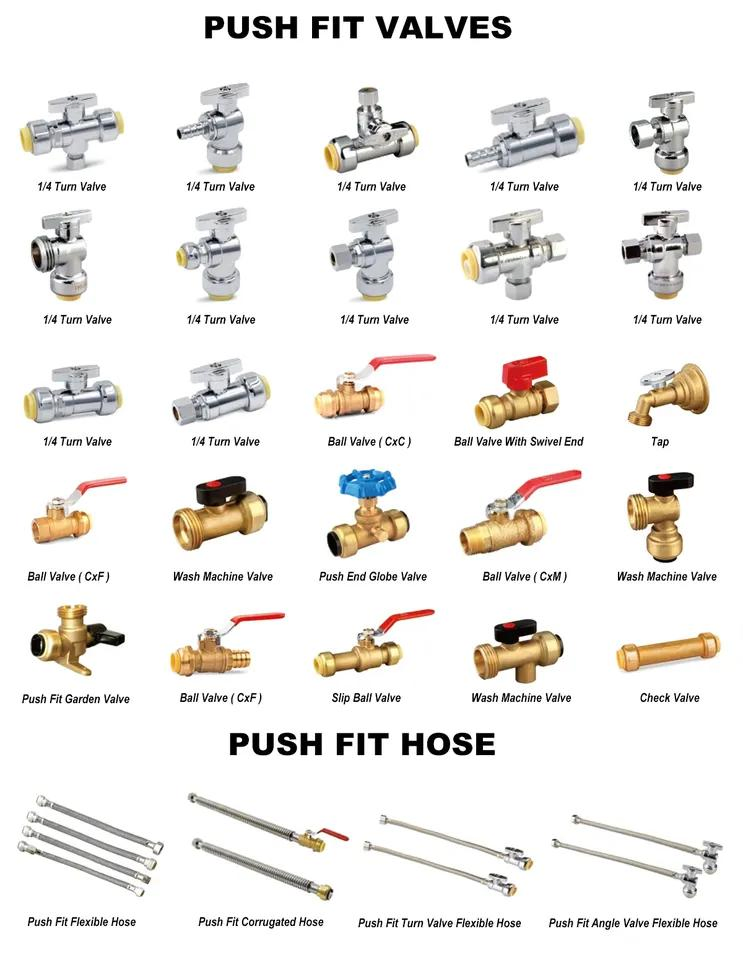 PUSH FIT VALVES

1/4 Turn Valve
1/4 Turn Valve
1/4 Turn Valve
1/4 Turn Valve
1/4 Turn Valve

1/4 Turn Valve
1/4 Turn Valve
1/4 Turn Valve
1/4 Turn Valve
1/4 Turn Valve

1/4 Turn Valve
1/4 Turn Valve
Ball Valve ( CxC )
Ball Valve With Swivel End
Tap

Ball Valve ( CxF )
Wash Machine Valve
Push End Globe Valve
Ball Valve ( CxM )
Wash Machine Valve

Push Fit Garden Valve
Ball Valve ( CxF )
Slip Ball Valve
Wash Machine Valve
Check Valve

PUSH FIT HOSE

Push Fit Flexible Hose
Push Fit Corrugated Hose
Push Fit Turn Valve Flexible Hose
Push Fit Angle Valve Flexible Hose