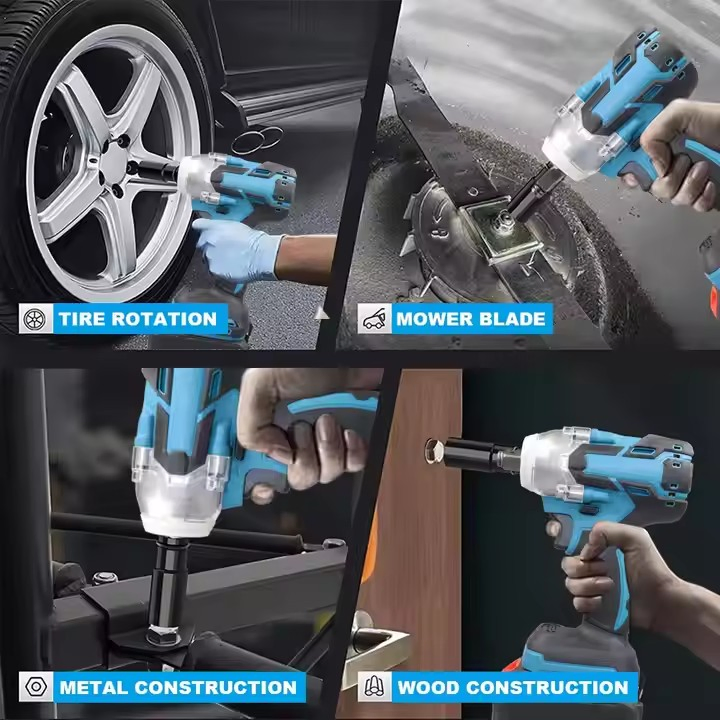 TIRE ROTATION

MOWER BLADE

METAL CONSTRUCTION

WOOD CONSTRUCTION