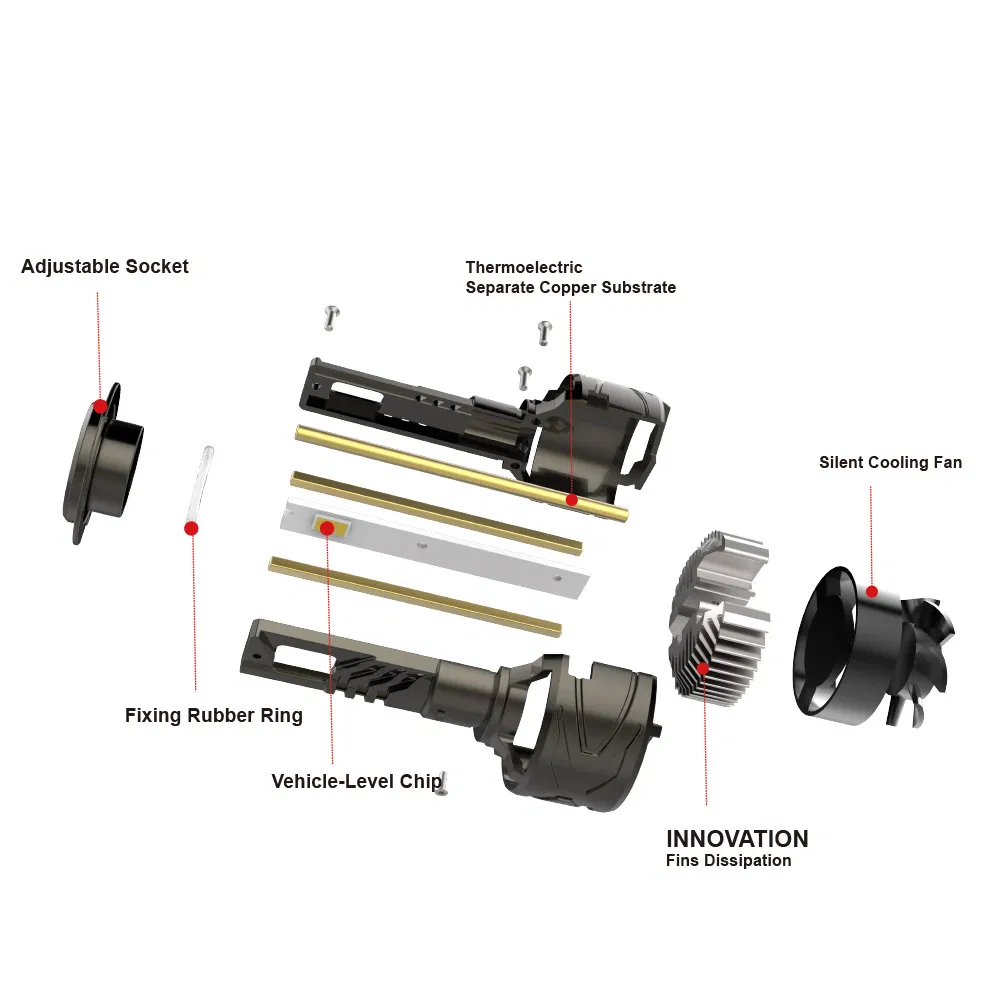 Adjustable Socket

Thermoelectric
Separate Copper Substrate

Silent Cooling Fan

Fixing Rubber Ring

Vehicle-Level Chip

INNOVATION
Fins Dissipation