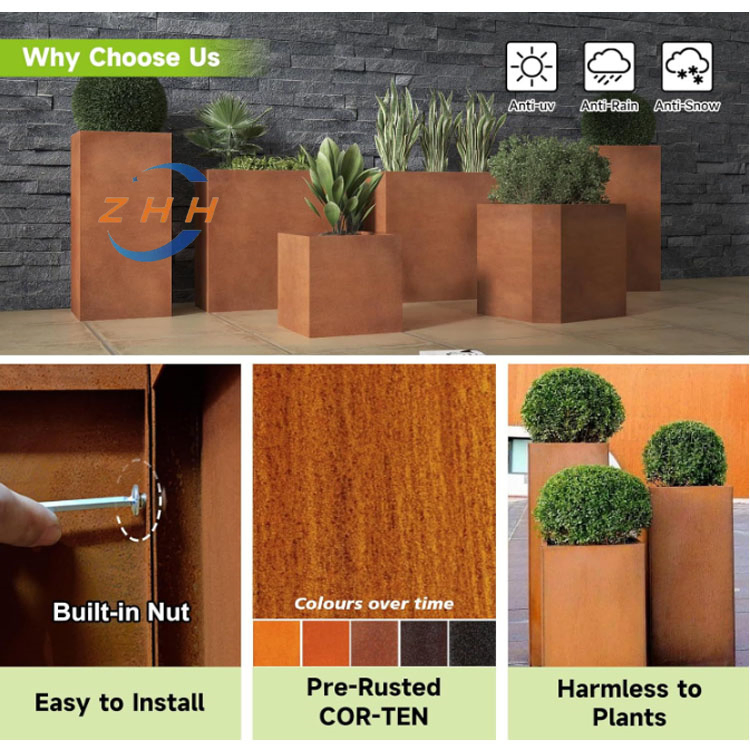 Why Choose Us

Anti-uv
Anti-Rain
Anti-Snow

ZHH

Built-in Nut

Easy to Install

Colours over time

Pre-Rusted COR-TEN

Harmless to Plants