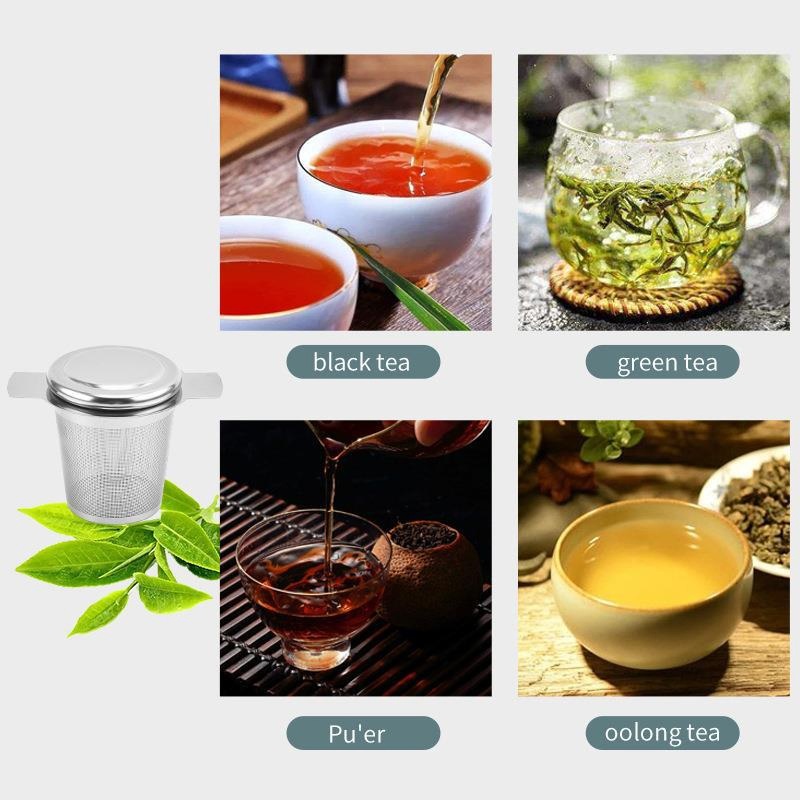 black tea

green tea

Pu'er

oolong tea