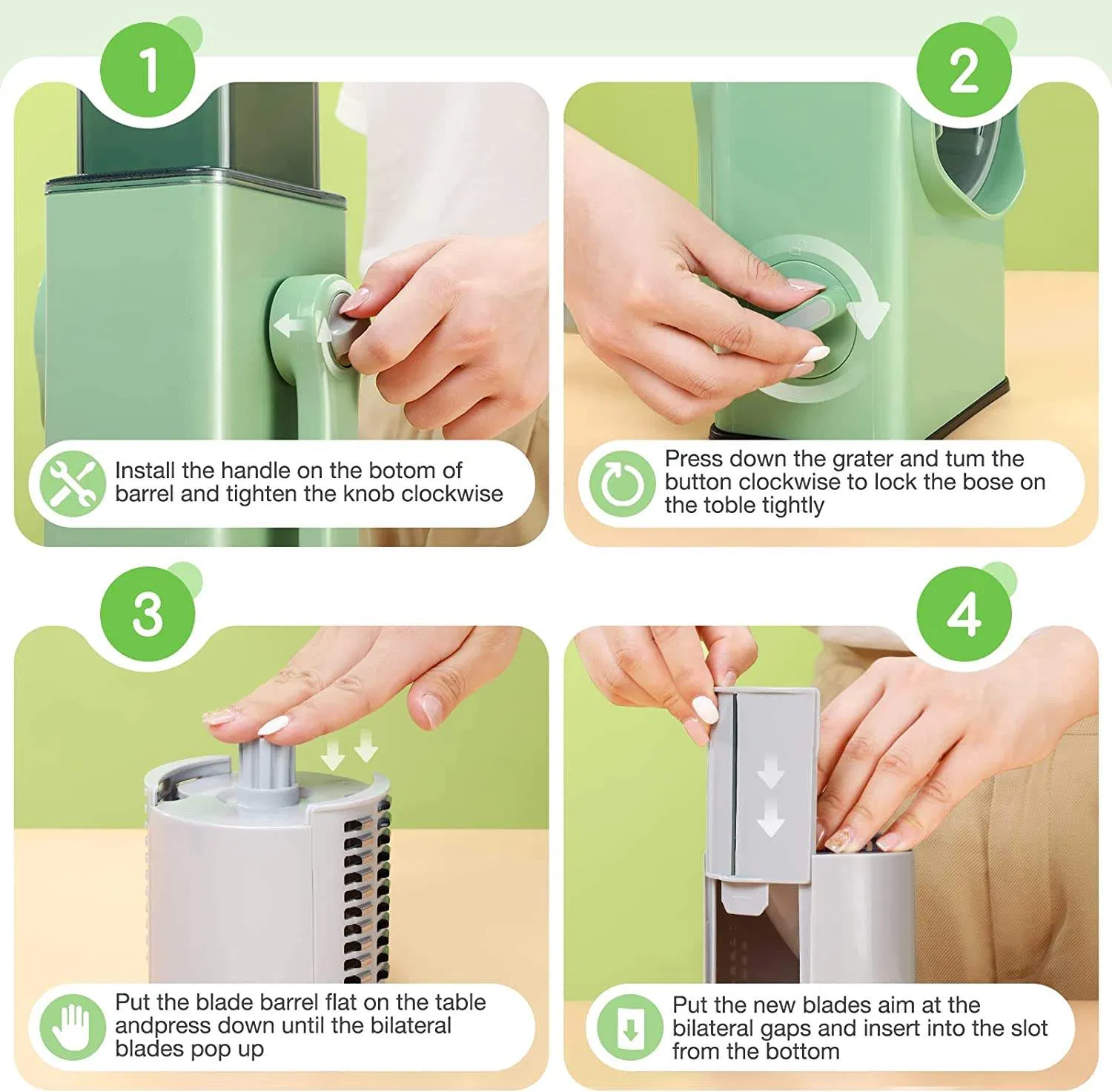 1

Install the handle on the botom of barrel and tighten the knob clockwise

2

Press down the grater and tum the button clockwise to lock the bose on the toble tightly

3

Put the blade barrel flat on the table andpress down until the bilateral blades pop up

4

Put the new blades aim at the bilateral gaps and insert into the slot from the bottom