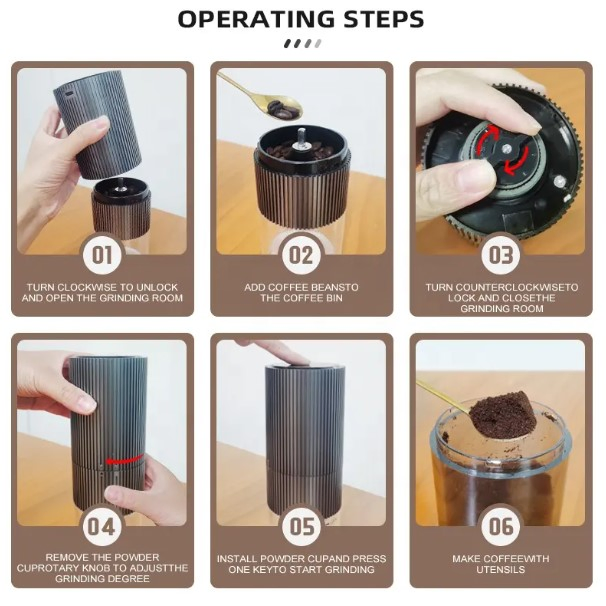 OPERATING STEPS

01

TURN CLOCKWISE TO UNLOCK AND OPEN THE GRINDING ROOM

02

ADD COFFEE BEANSTO THE COFFEE BIN

03

TURN COUNTERCLOCKWISETO LOCK AND CLOSETHE GRINDING ROOM

04

REMOVE THE POWDER CUPROTARY KNOB TO ADJUSTTHE GRINDING DEGREE

05

INSTALL POWDER CUPAND PRESS ONE KEYTO START GRINDING

06

MAKE COFFEEWITH UTENSILS