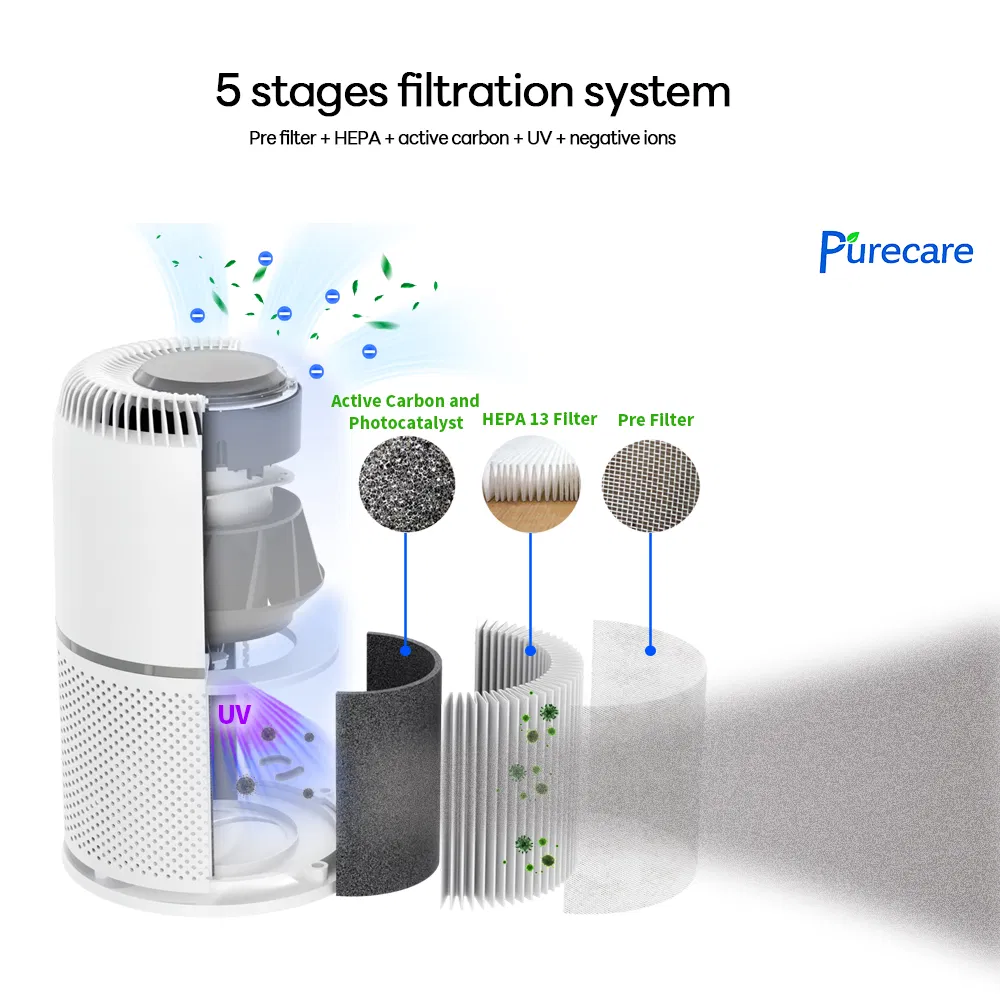 5 stages filtration system

Pre filter + HEPA + active carbon + UV + negative ions

Purecare

Active Carbon and Photocatalyst

HEPA 13 Filter

Pre Filter

UV