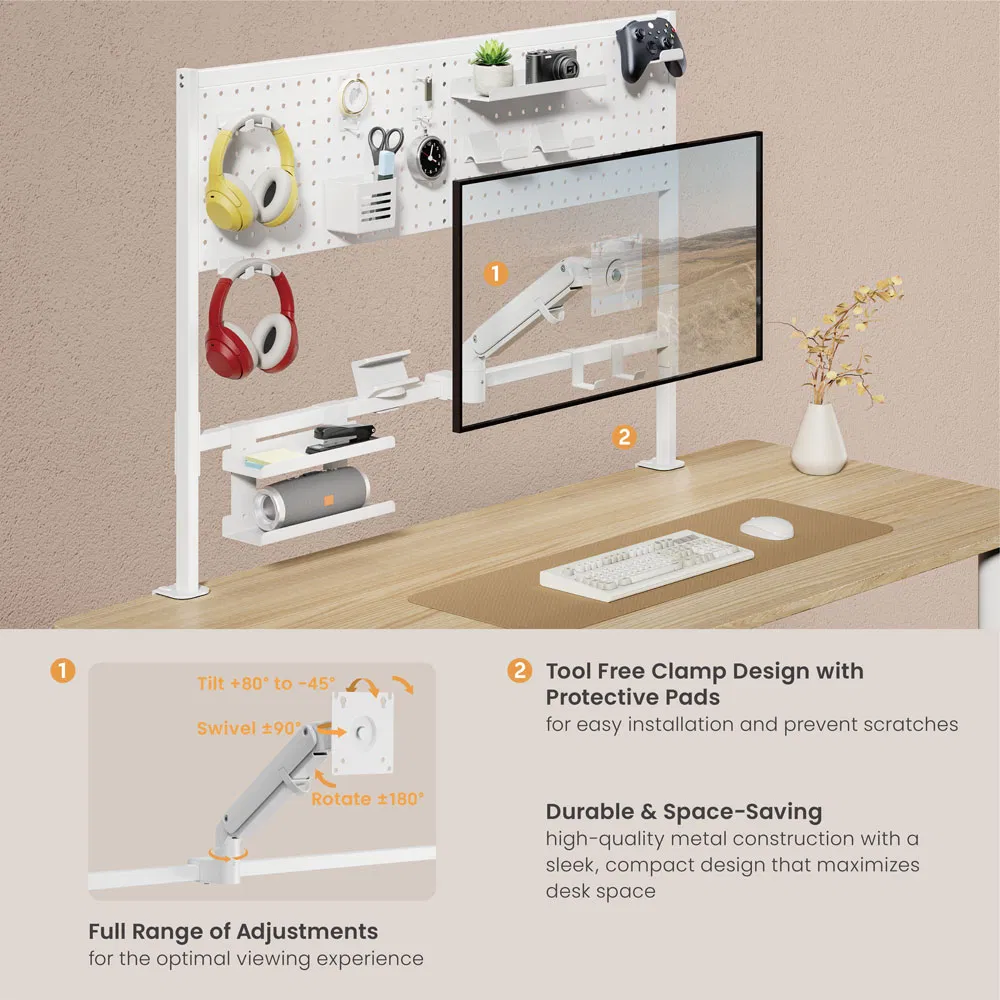 1

2

1

Tilt +80° to -45°

Swivel ±90°

Rotate ±180°

Full Range of Adjustments
for the optimal viewing experience

2 Tool Free Clamp Design with Protective Pads
for easy installation and prevent scratches

Durable & Space-Saving
high-quality metal construction with a sleek, compact design that maximizes desk space