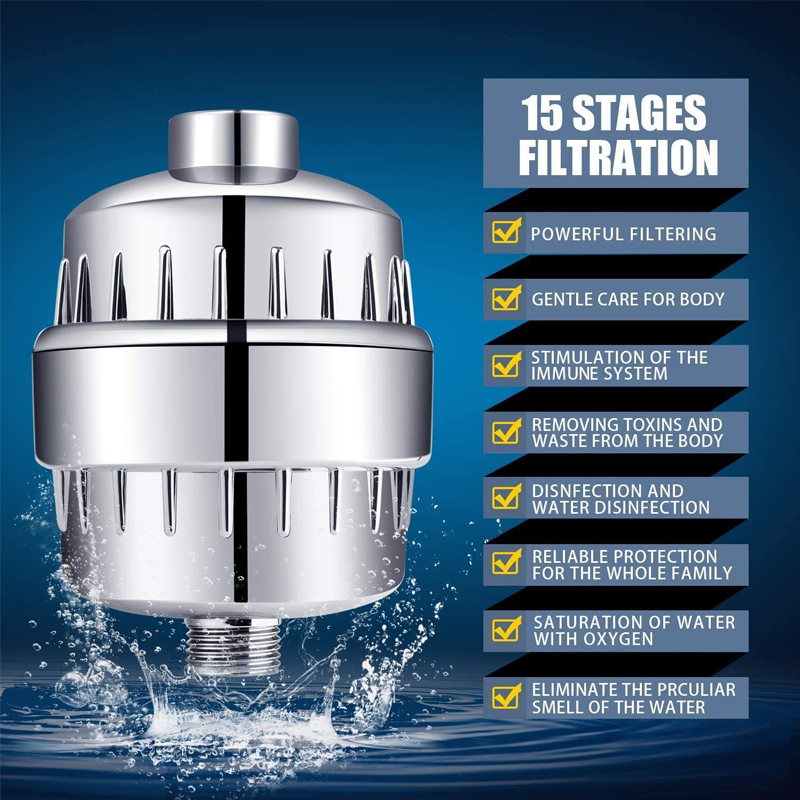 15 STAGES FILTRATION

POWERFUL FILTERING

GENTLE CARE FOR BODY

STIMULATION OF THE IMMUNE SYSTEM

REMOVING TOXINS AND WASTE FROM THE BODY

DISNFECTION AND WATER DISINFECTION

RELIABLE PROTECTION FOR THE WHOLE FAMILY

SATURATION OF WATER WITH OXYGEN

ELIMINATE THE PRCULIAR SMELL OF THE WATER