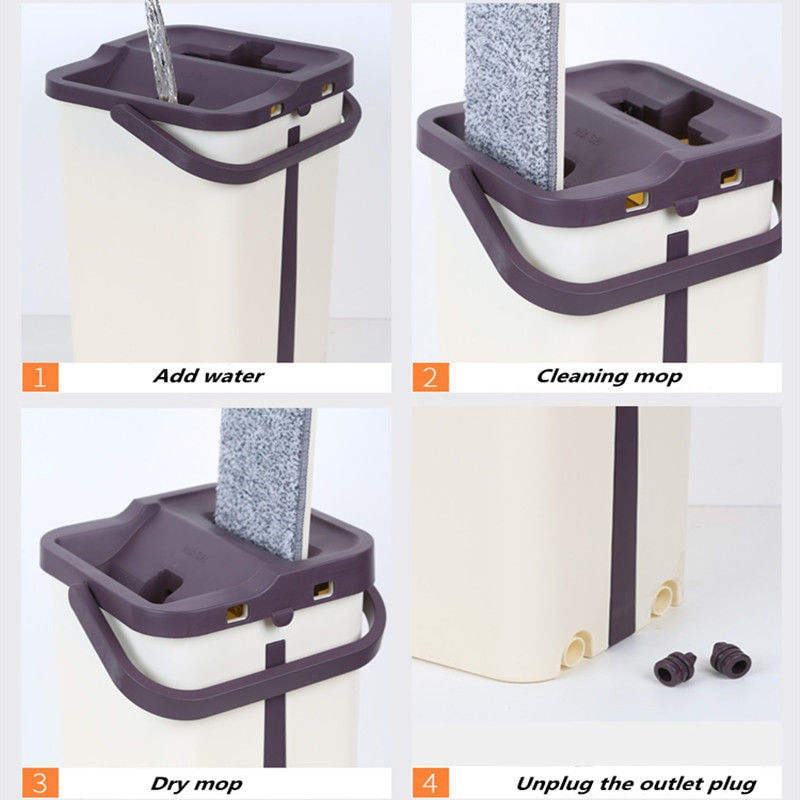 1 Add water

2 Cleaning mop

3 Dry mop

4 Unplug the outlet plug