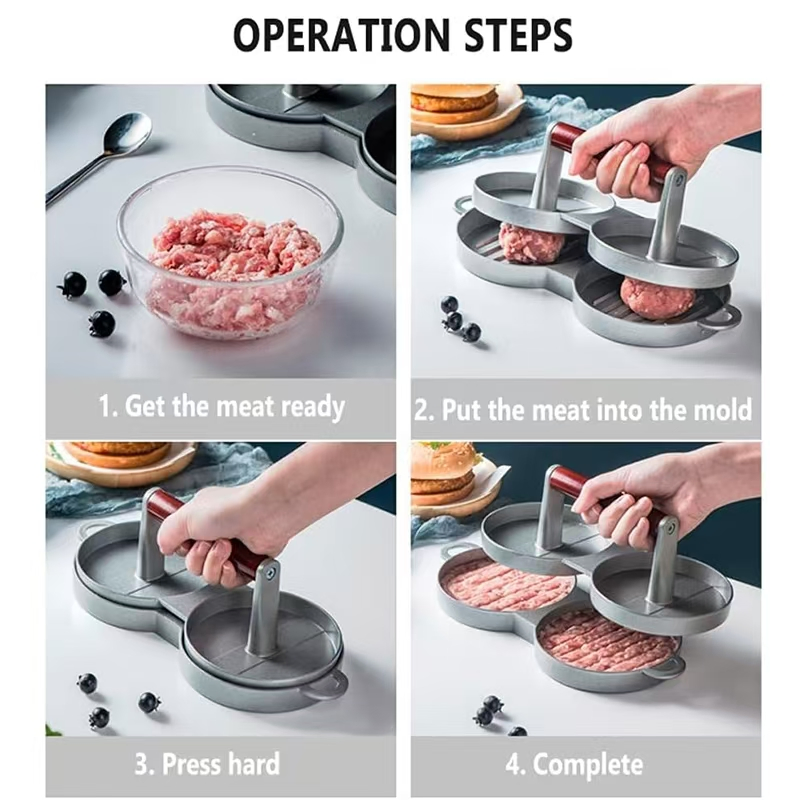 OPERATION STEPS

1. Get the meat ready

2. Put the meat into the mold

3. Press hard

4. Complete