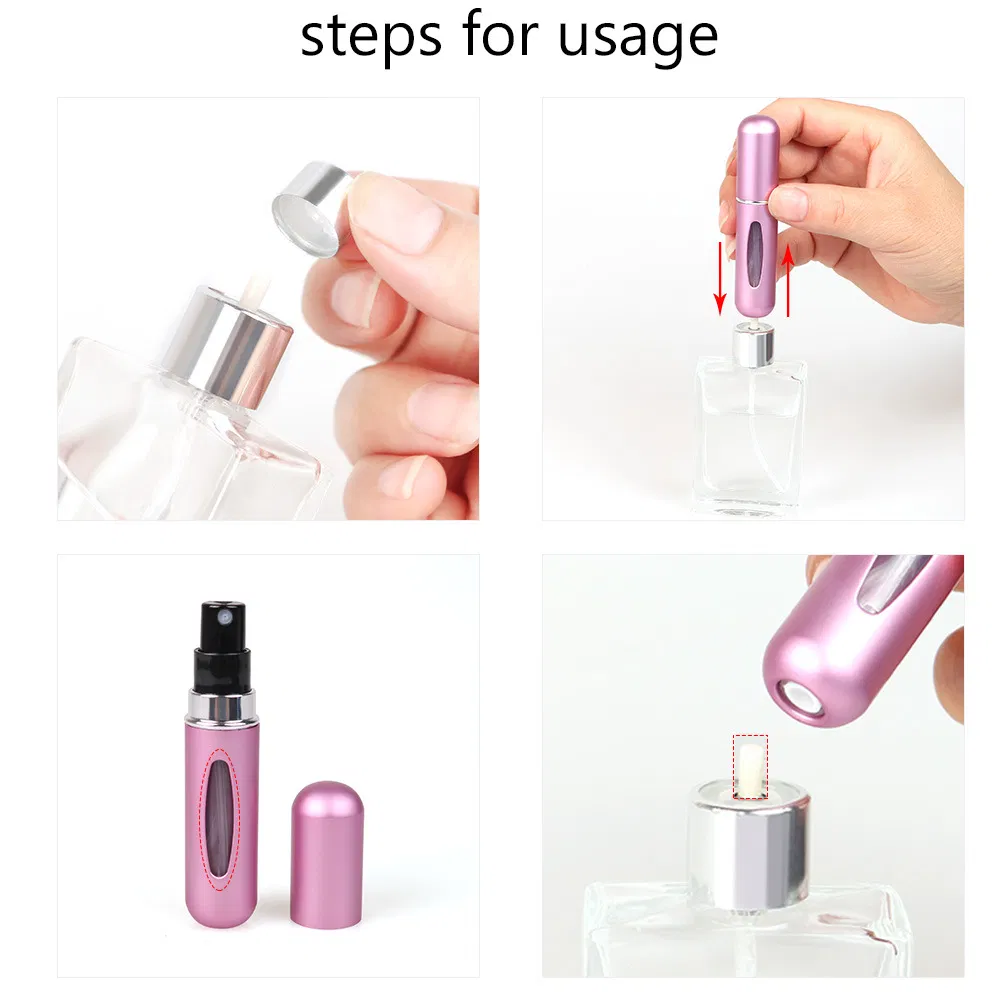 steps for usage