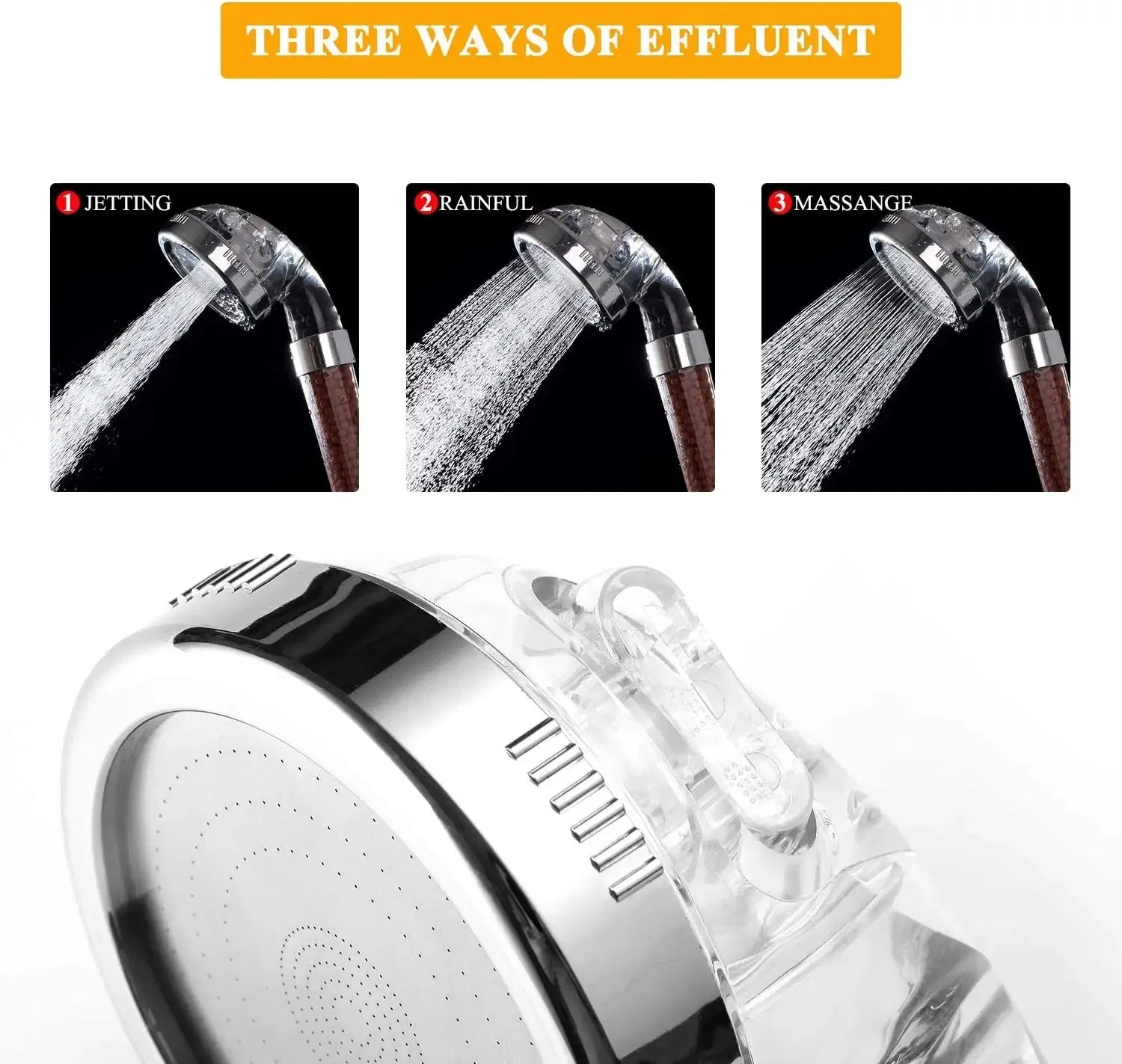 THREE WAYS OF EFFLUENT

1 JETTING

2 RAINFUL

3 MASSANGE