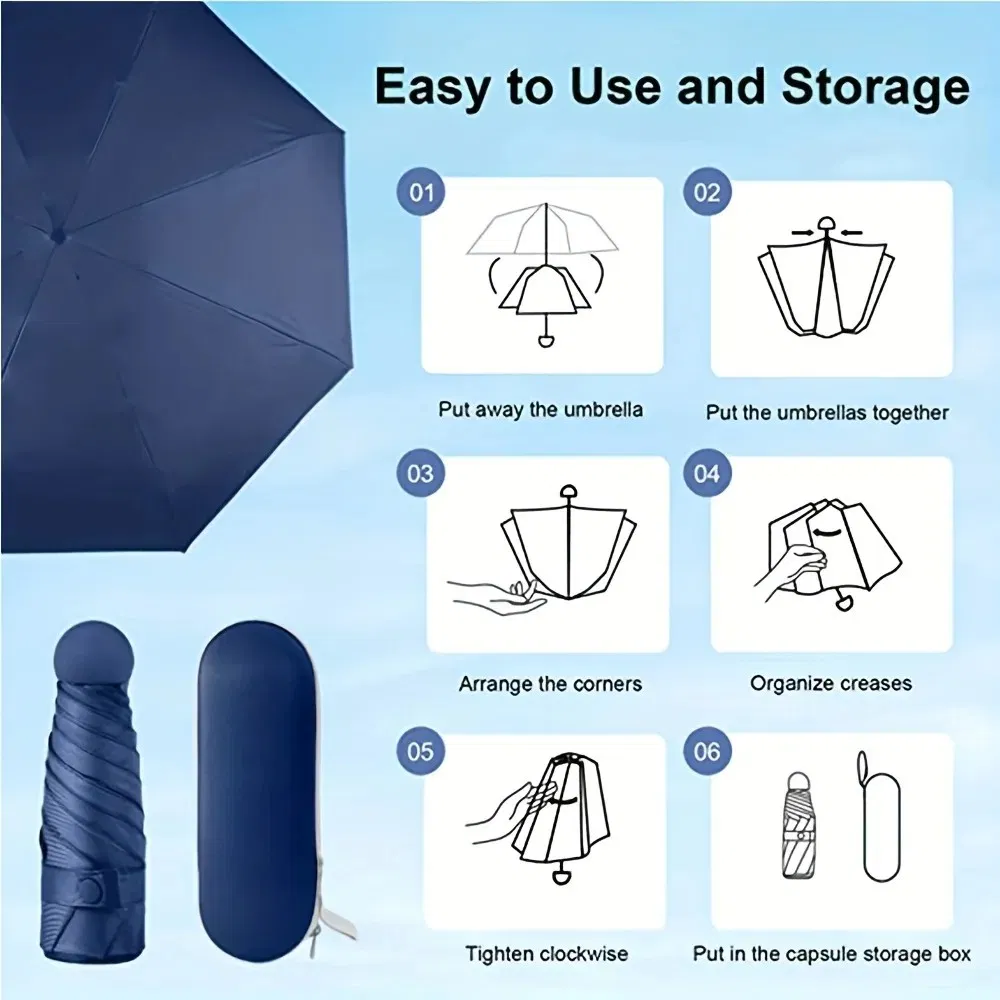 Easy to Use and Storage

01

Put away the umbrella

02

Put the umbrellas together

03

Arrange the corners

04

Organize creases

05

Tighten clockwise

06

Put in the capsule storage box