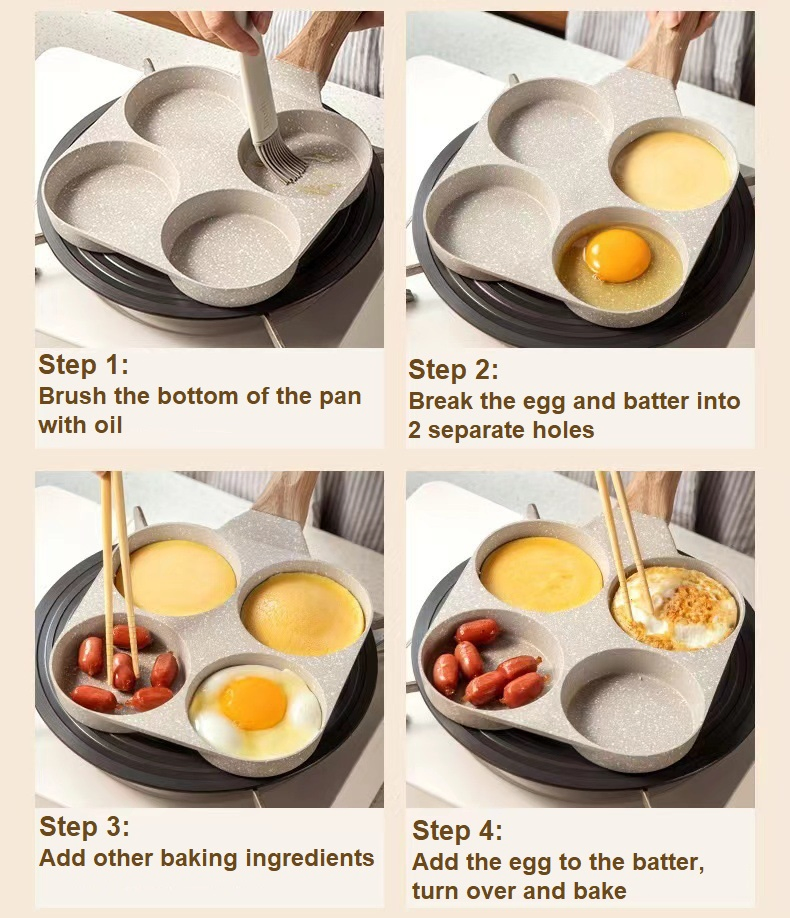 Step 1:
Brush the bottom of the pan with oil

Step 2:
Break the egg and batter into 2 separate holes

Step 3:
Add other baking ingredients

Step 4:
Add the egg to the batter, turn over and bake