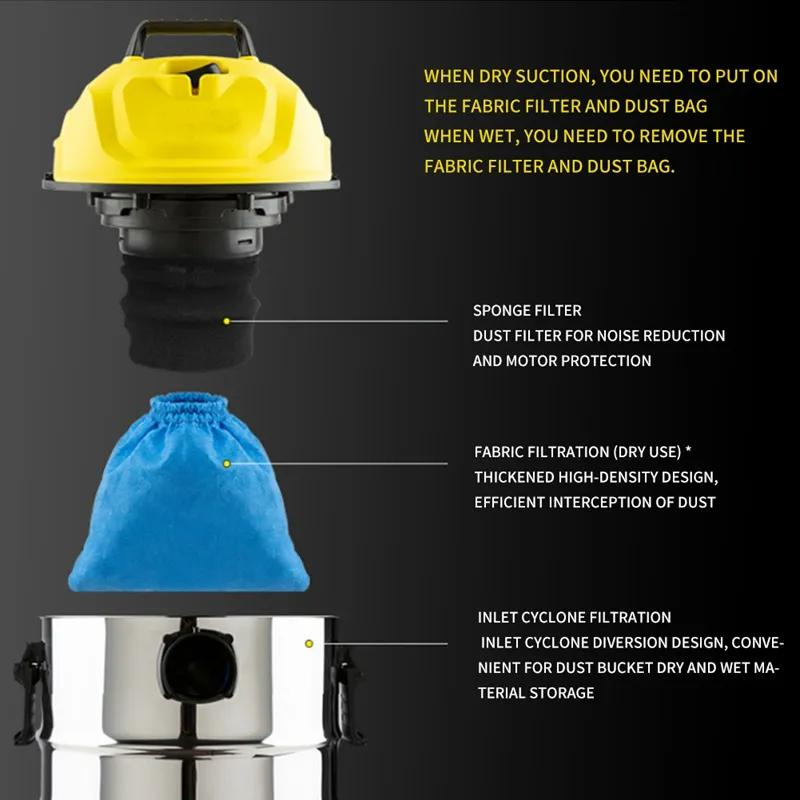 WHEN DRY SUCTION, YOU NEED TO PUT ON THE FABRIC FILTER AND DUST BAG
WHEN WET, YOU NEED TO REMOVE THE FABRIC FILTER AND DUST BAG.

SPONGE FILTER
DUST FILTER FOR NOISE REDUCTION AND MOTOR PROTECTION

FABRIC FILTRATION (DRY USE) *
THICKENED HIGH-DENSITY DESIGN, EFFICIENT INTERCEPTION OF DUST

INLET CYCLONE FILTRATION
INLET CYCLONE DIVERSION DESIGN, CONVENIENT FOR DUST BUCKET DRY AND WET MATERIAL STORAGE