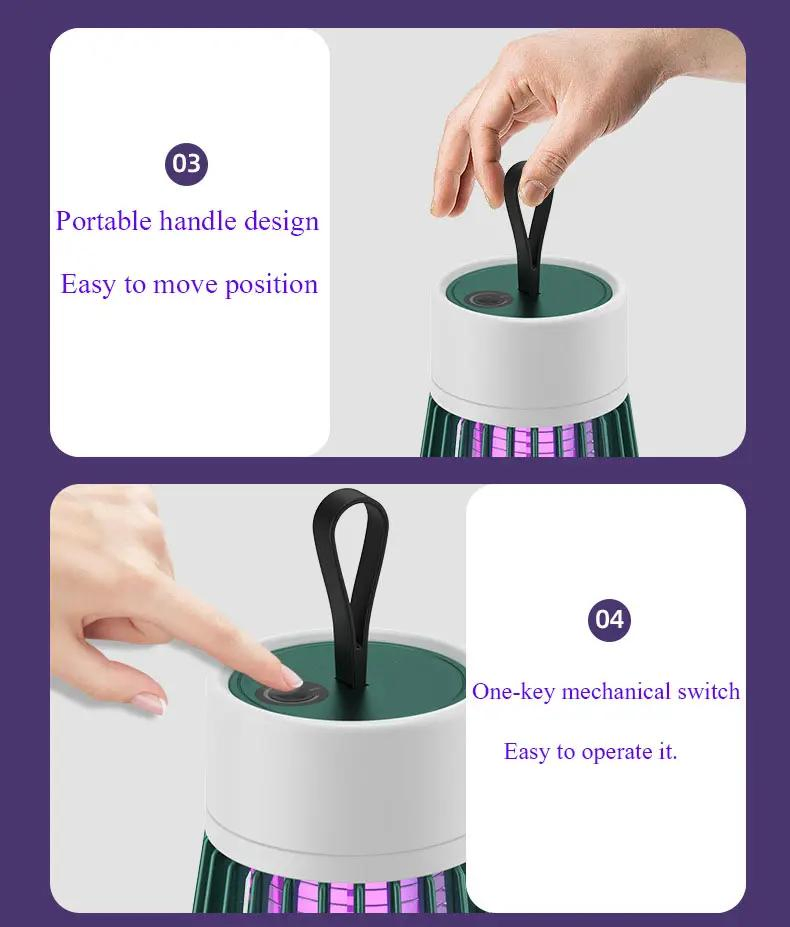 03

Portable handle design

Easy to move position

04

One-key mechanical switch

Easy to operate it.