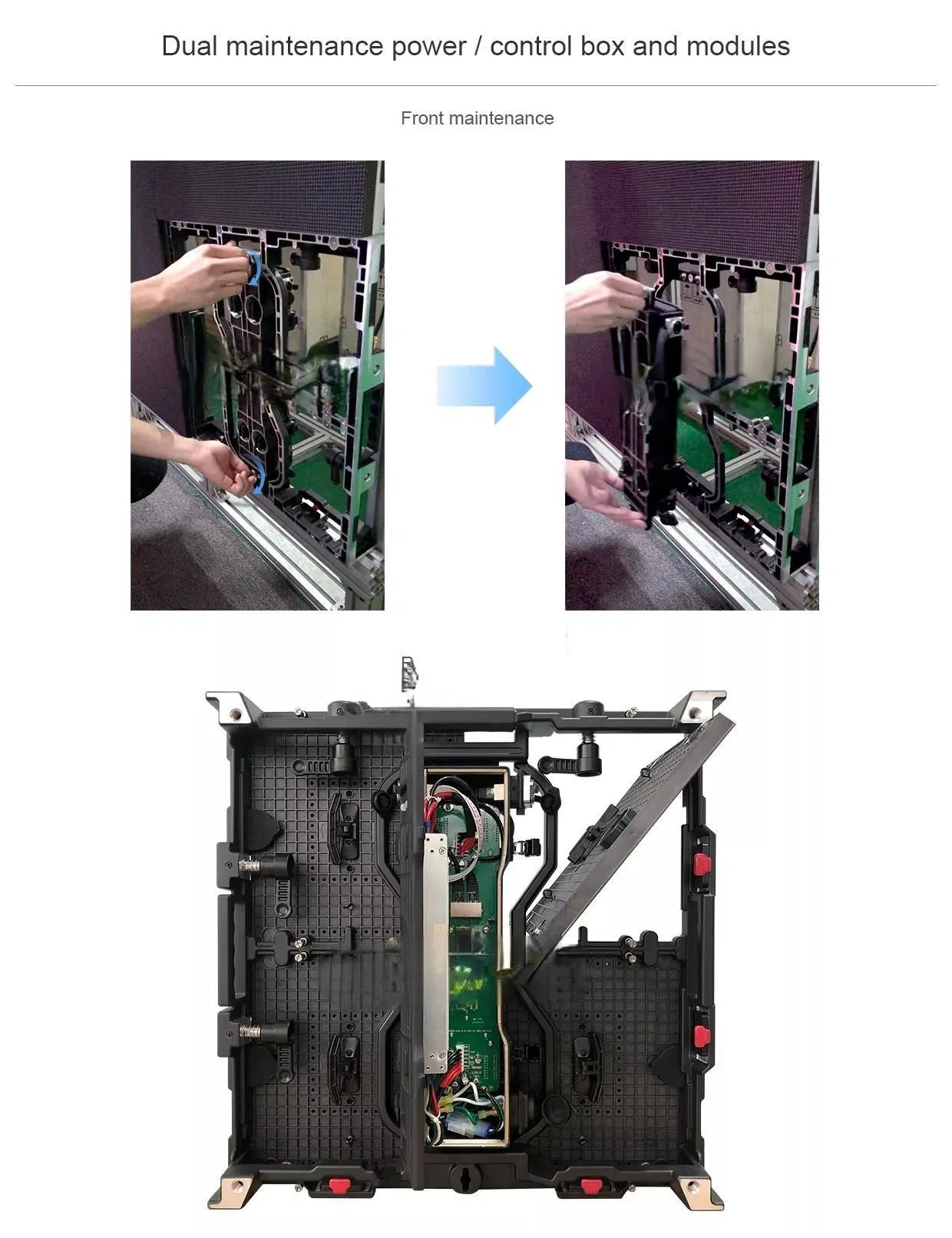 Dual maintenance power / control box and modules

Front maintenance