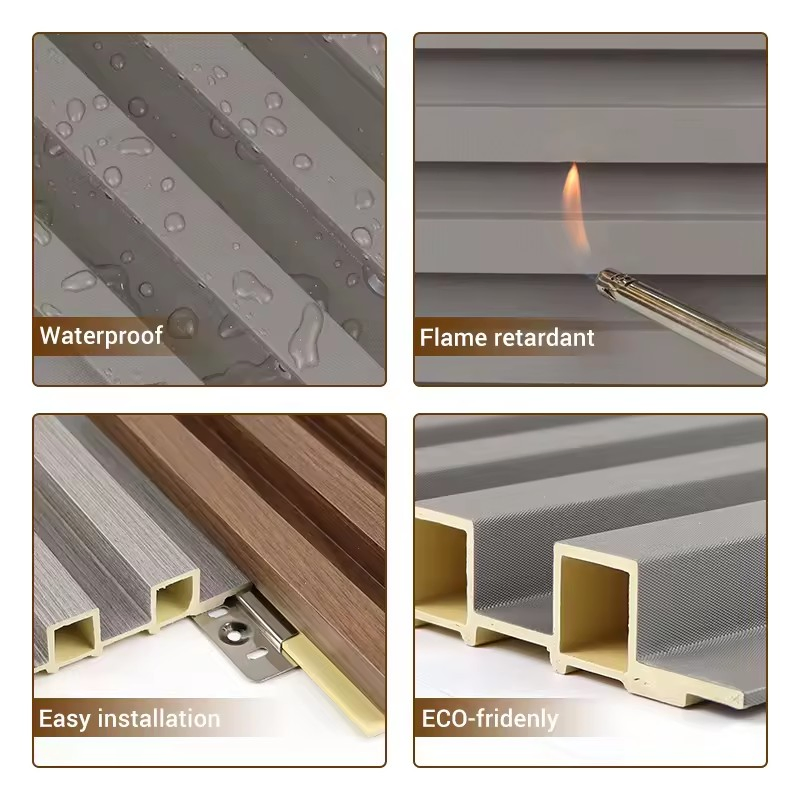 Waterproof

Flame retardant

Easy installation

ECO-fridenly