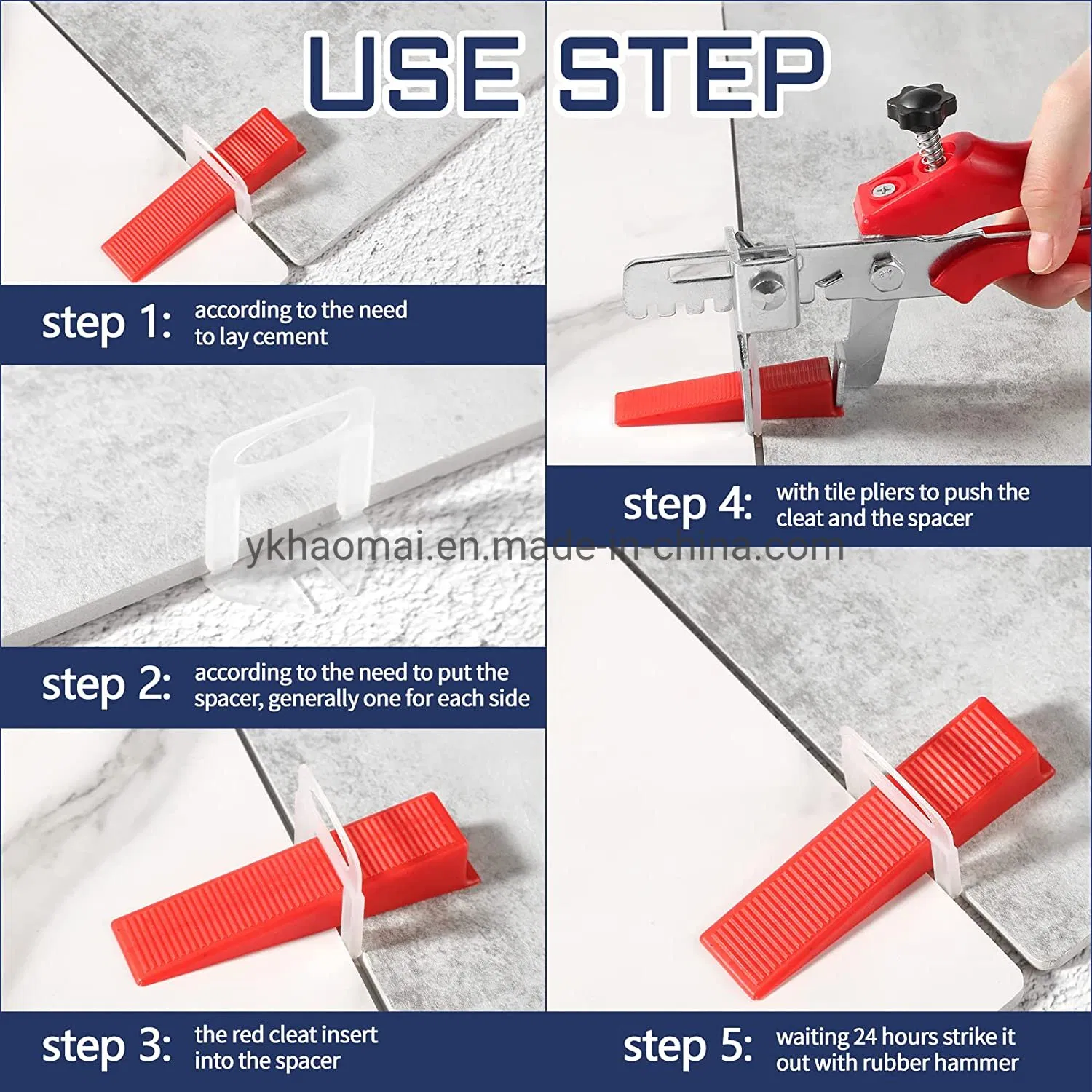 USE STEP

step 1: according to the need to lay cement

step 2: according to the need to put the spacer, generally one for each side

step 3: the red cleat insert into the spacer

step 4: with tile pliers to push the cleat and the spacer

ykhaomai.en.made-in-china.com

step 5: waiting 24 hours strike it out with rubber hammer