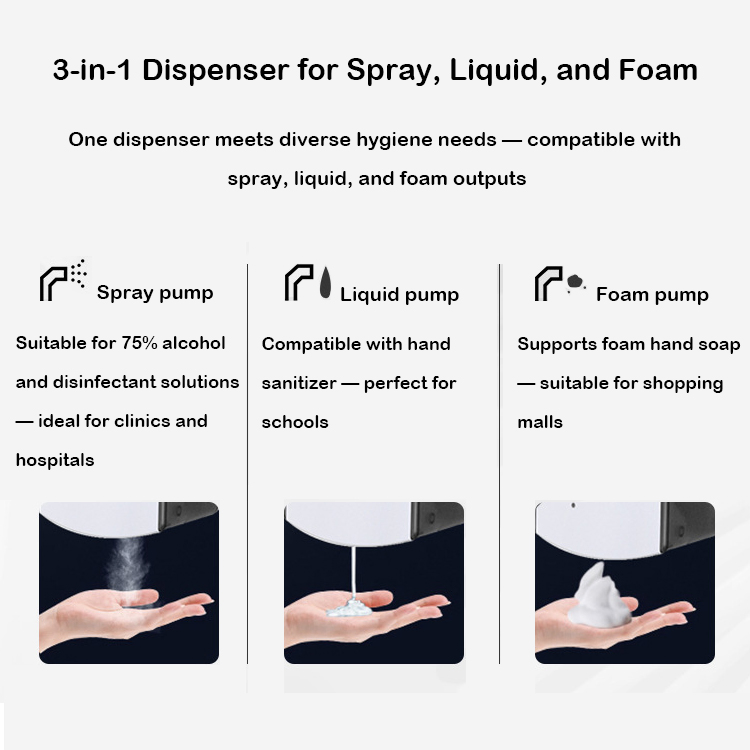 3-in-1 Dispenser for Spray, Liquid, and Foam

One dispenser meets diverse hygiene needs — compatible with spray, liquid, and foam outputs

Spray pump

Suitable for 75% alcohol and disinfectant solutions — ideal for clinics and hospitals

Liquid pump

Compatible with hand sanitizer — perfect for schools

Foam pump

Supports foam hand soap — suitable for shopping malls