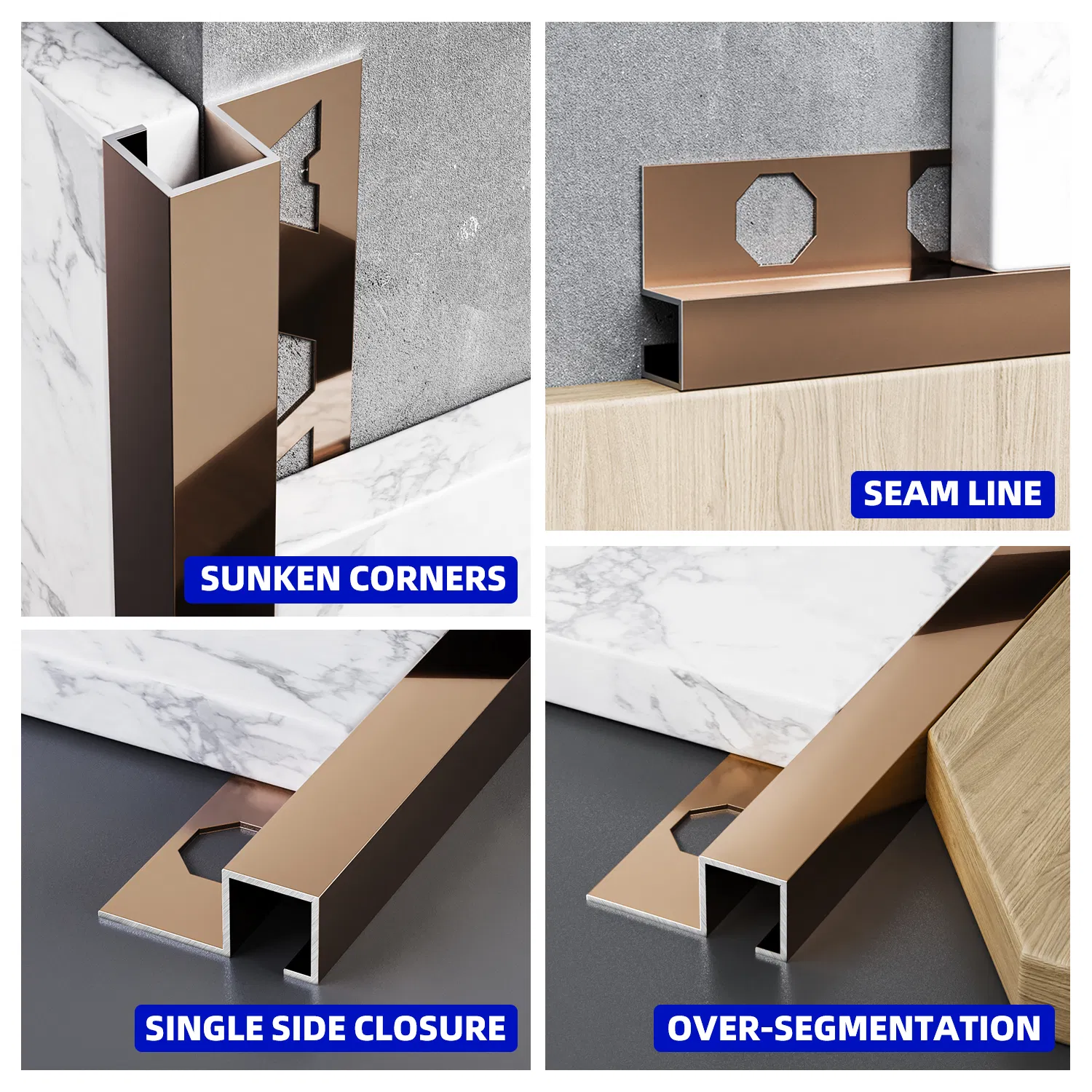 SUNKEN CORNERS

SEAM LINE

SINGLE SIDE CLOSURE

OVER-SEGMENTATION