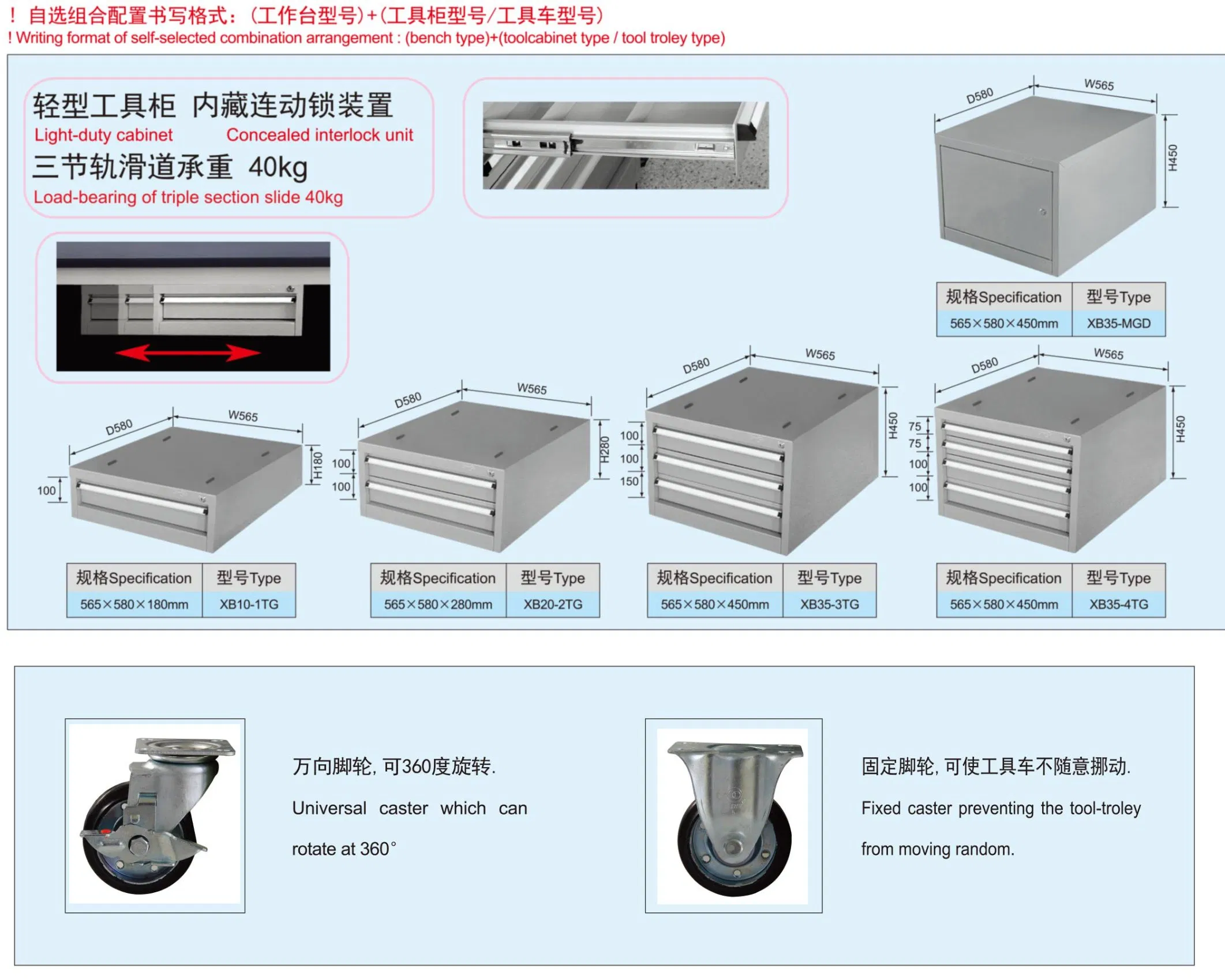 ！自选组合配置书写格式：（工作台型号）+（工具柜型号/工具车型号）
! Writing format of self-selected combination arrangement : (bench type)+(toolcabinet type / tool troley type)

轻型工具柜 内藏连动锁装置
Light-duty cabinet Concealed interlock unit
三节轨滑道承重 40kg
Load-bearing of triple section slide 40kg

D580
W565
H450

| 规格Specification | 型号Type |
|---|---|
| 565×580×450mm | XB35-MGD |

D580
W565
H180
100

| 规格Specification | 型号Type |
|---|---|
| 565×580×180mm | XB10-1TG |

D580
W565
H280
100
100

| 规格Specification | 型号Type |
|---|---|
| 565×580×280mm | XB20-2TG |

D580
W565
H450
100
100
150

| 规格Specification | 型号Type |
|---|---|
| 565×580×450mm | XB35-3TG |

D580
W565
H450
75
75
100
100

| 规格Specification | 型号Type |
|---|---|
| 565×580×450mm | XB35-4TG |

万向脚轮，可360度旋转.

Universal caster which can rotate at 360°

固定脚轮，可使工具车不随意挪动.

Fixed caster preventing the tool-troley from moving random.