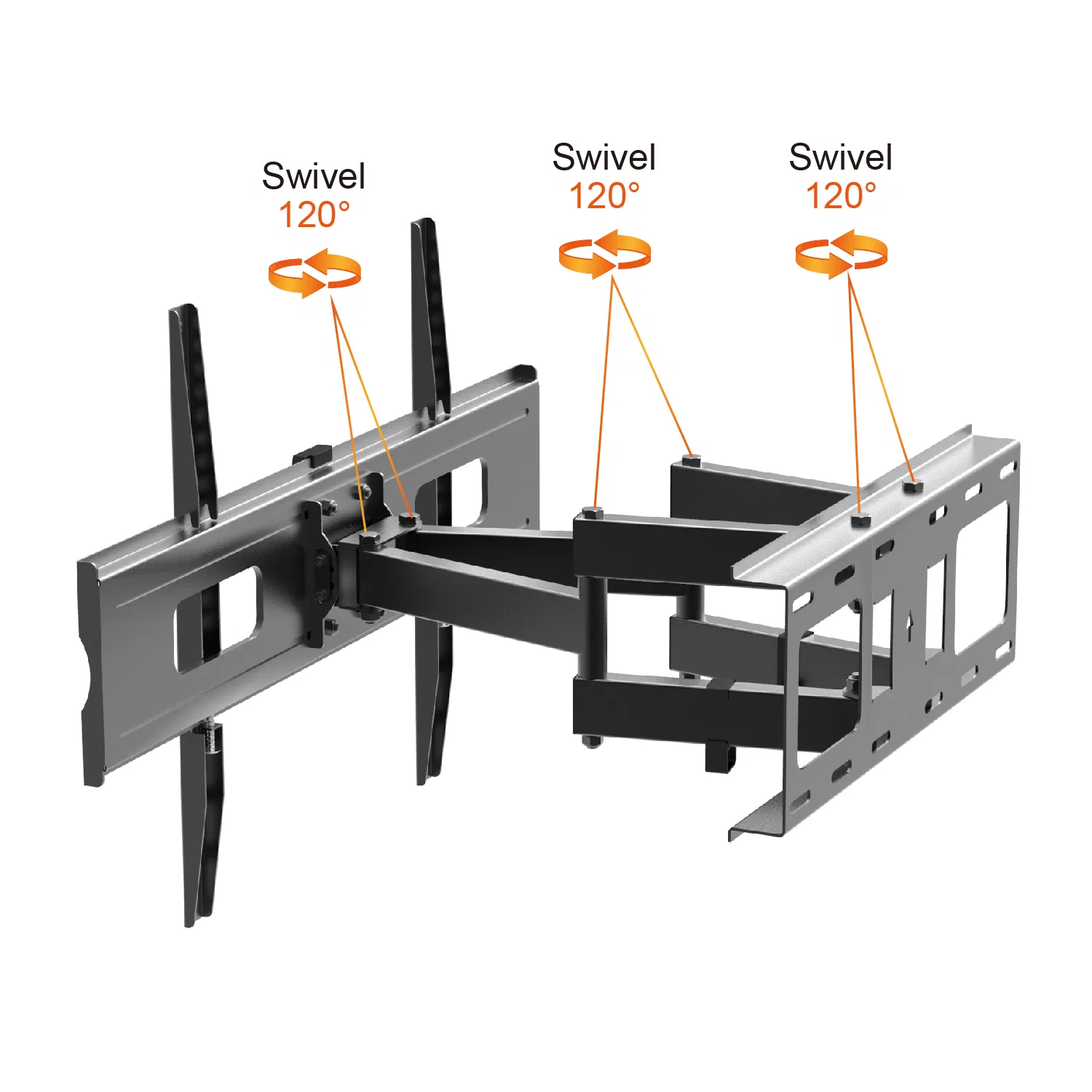 Swivel
120°

Swivel
120°

Swivel
120°