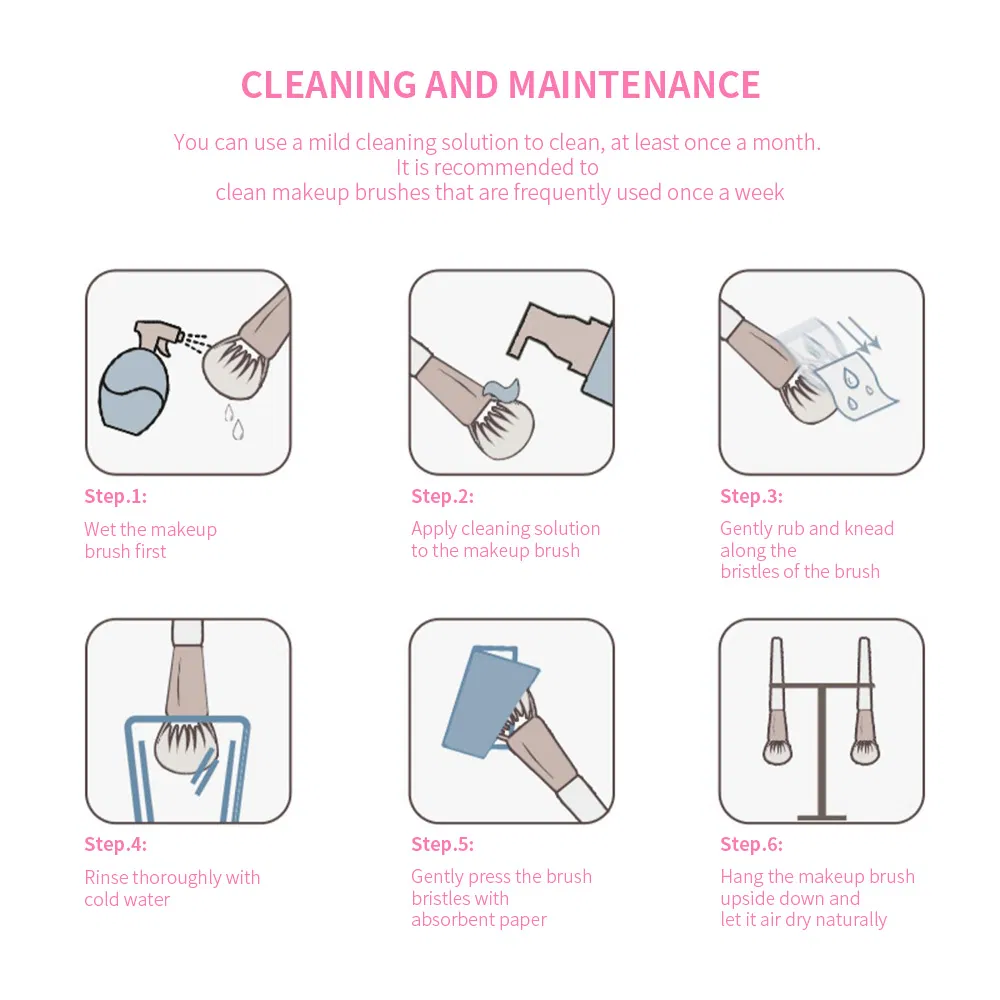 CLEANING AND MAINTENANCE

You can use a mild cleaning solution to clean, at least once a month.
It is recommended to
clean makeup brushes that are frequently used once a week

Step.1:

Wet the makeup brush first

Step.2:

Apply cleaning solution to the makeup brush

Step.3:

Gently rub and knead along the bristles of the brush

Step.4:

Rinse thoroughly with cold water

Step.5:

Gently press the brush bristles with absorbent paper

Step.6:

Hang the makeup brush upside down and let it air dry naturally