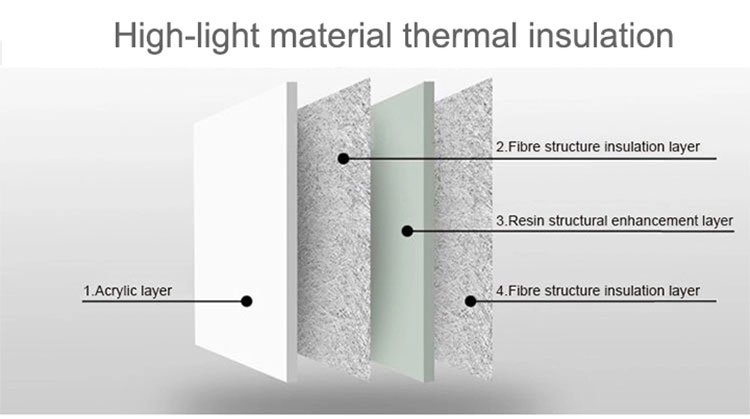 High-light material thermal insulation

2.Fibre structure insulation layer

3.Resin structural enhancement layer

1.Acrylic layer

4.Fibre structure insulation layer