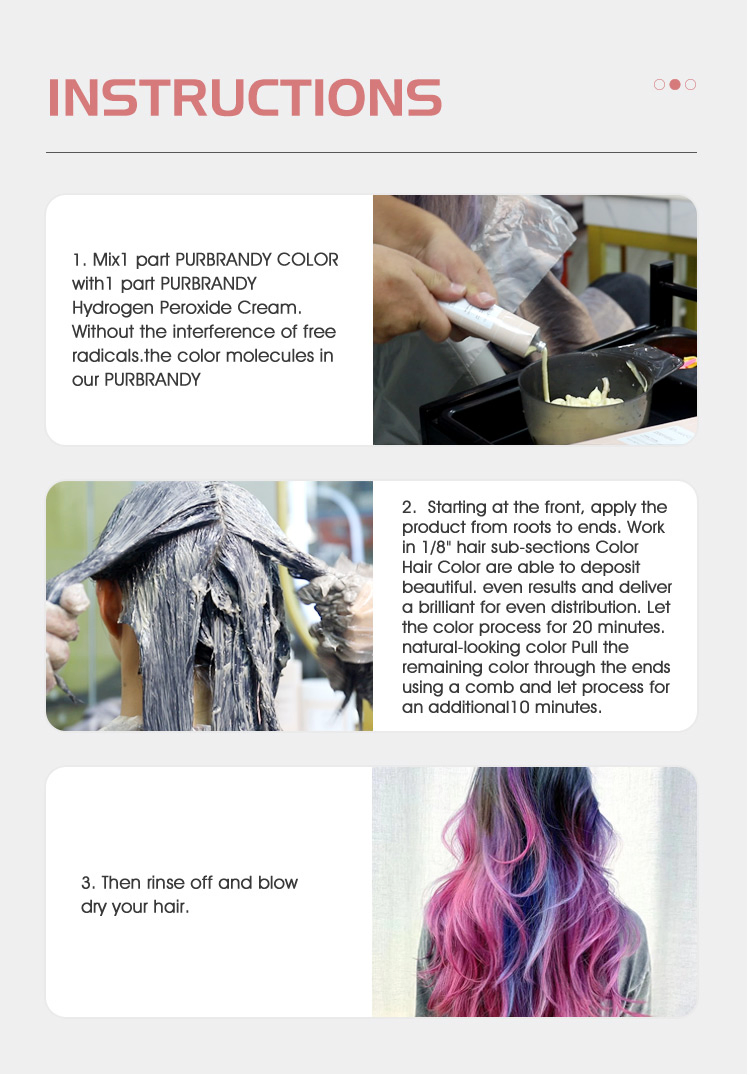 INSTRUCTIONS

1. Mix1 part PURBRANDY COLOR with1 part PURBRANDY Hydrogen Peroxide Cream. Without the interference of free radicals.the color molecules in our PURBRANDY

2. Starting at the front, apply the product from roots to ends. Work in 1/8" hair sub-sections Color Hair Color are able to deposit beautiful. even results and deliver a brilliant for even distribution. Let the color process for 20 minutes. natural-looking color Pull the remaining color through the ends using a comb and let process for an additional10 minutes.

3. Then rinse off and blow dry your hair.