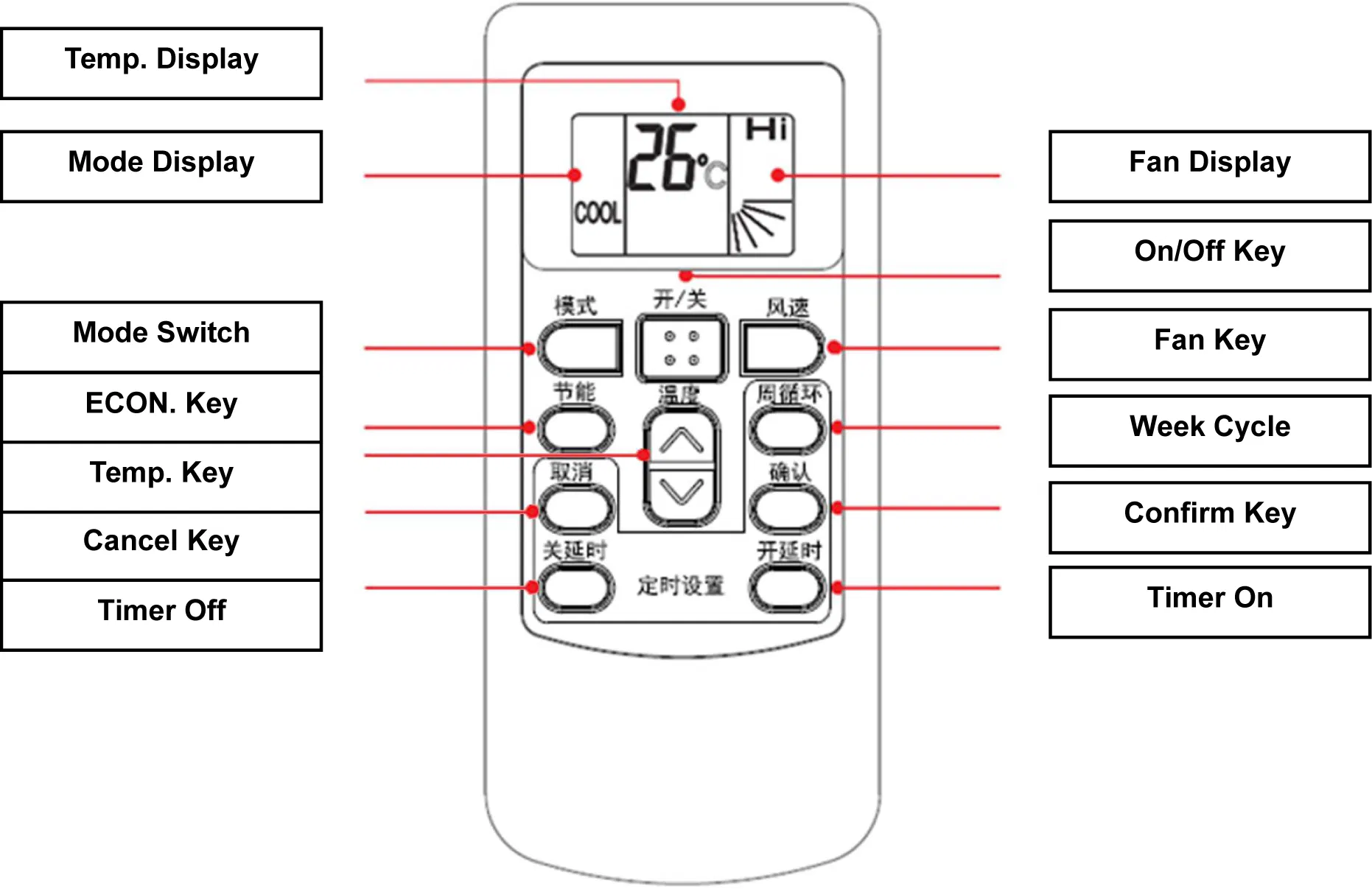 Temp. Display

Mode Display

Mode Switch

ECON. Key

Temp. Key

Cancel Key

Timer Off

26°C

Hi

COOL

模式

开/关

风速

节能

温度

周循环

取消

确认

关延时

定时设置

开延时

Fan Display

On/Off Key

Fan Key

Week Cycle

Confirm Key

Timer On